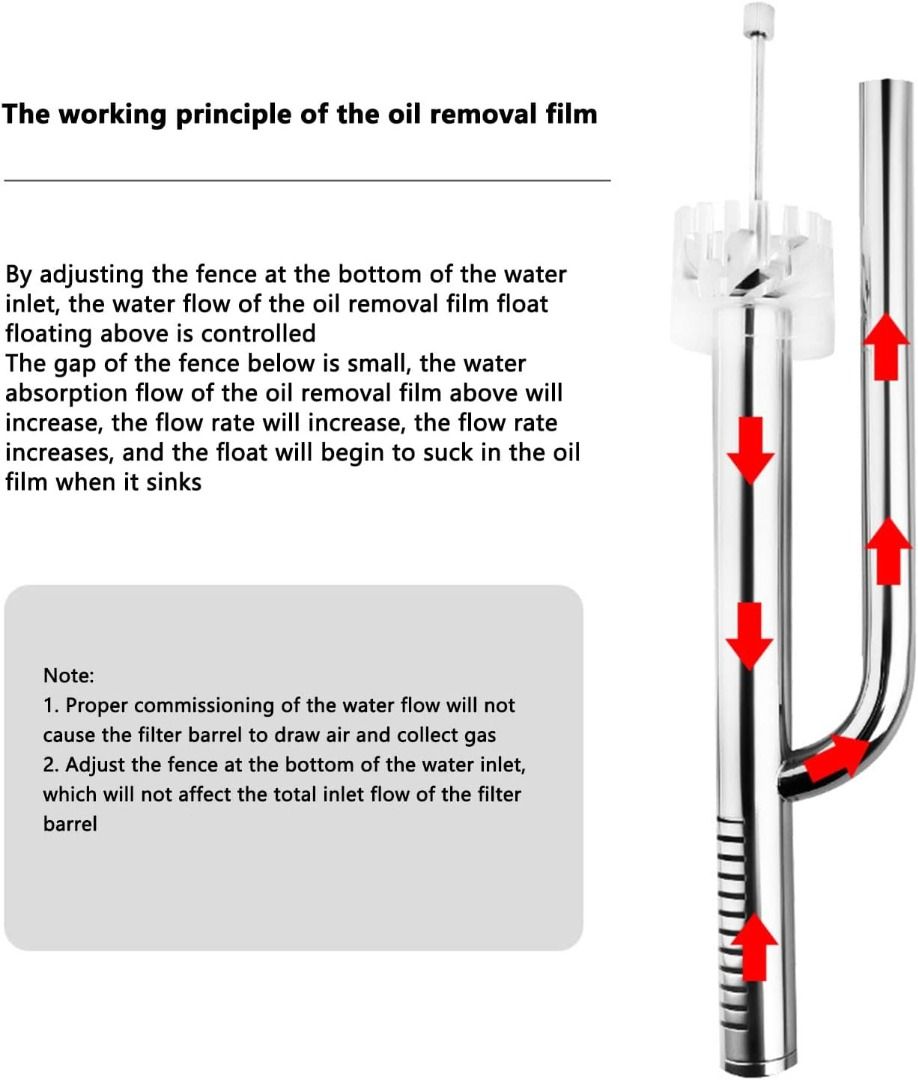 The working principle of the oil removal film

By adjusting the fence at the bottom of the water inlet, the water flow of the oil removal film float floating above is controlled
The gap of the fence below is small, the water absorption flow of the oil removal film above will increase, the flow rate will increase, the flow rate increases, and the float will begin to suck in the oil film when it sinks

Note:
1. Proper commissioning of the water flow will not cause the filter barrel to draw air and collect gas
2. Adjust the fence at the bottom of the water inlet, which will not affect the total inlet flow of the filter barrel