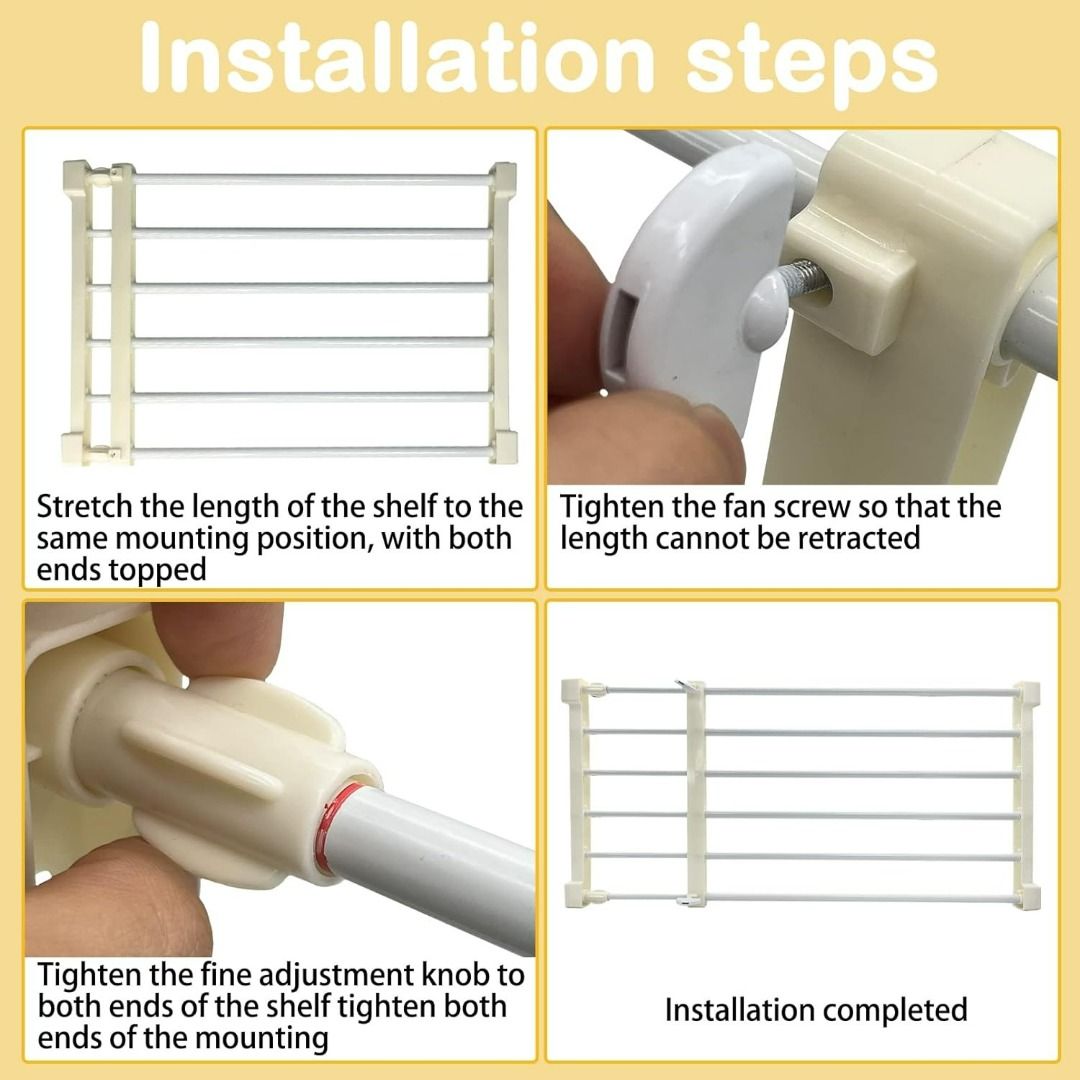 Installation steps

Stretch the length of the shelf to the same mounting position, with both ends topped

Tighten the fan screw so that the length cannot be retracted

Tighten the fine adjustment knob to both ends of the shelf tighten both ends of the mounting

Installation completed