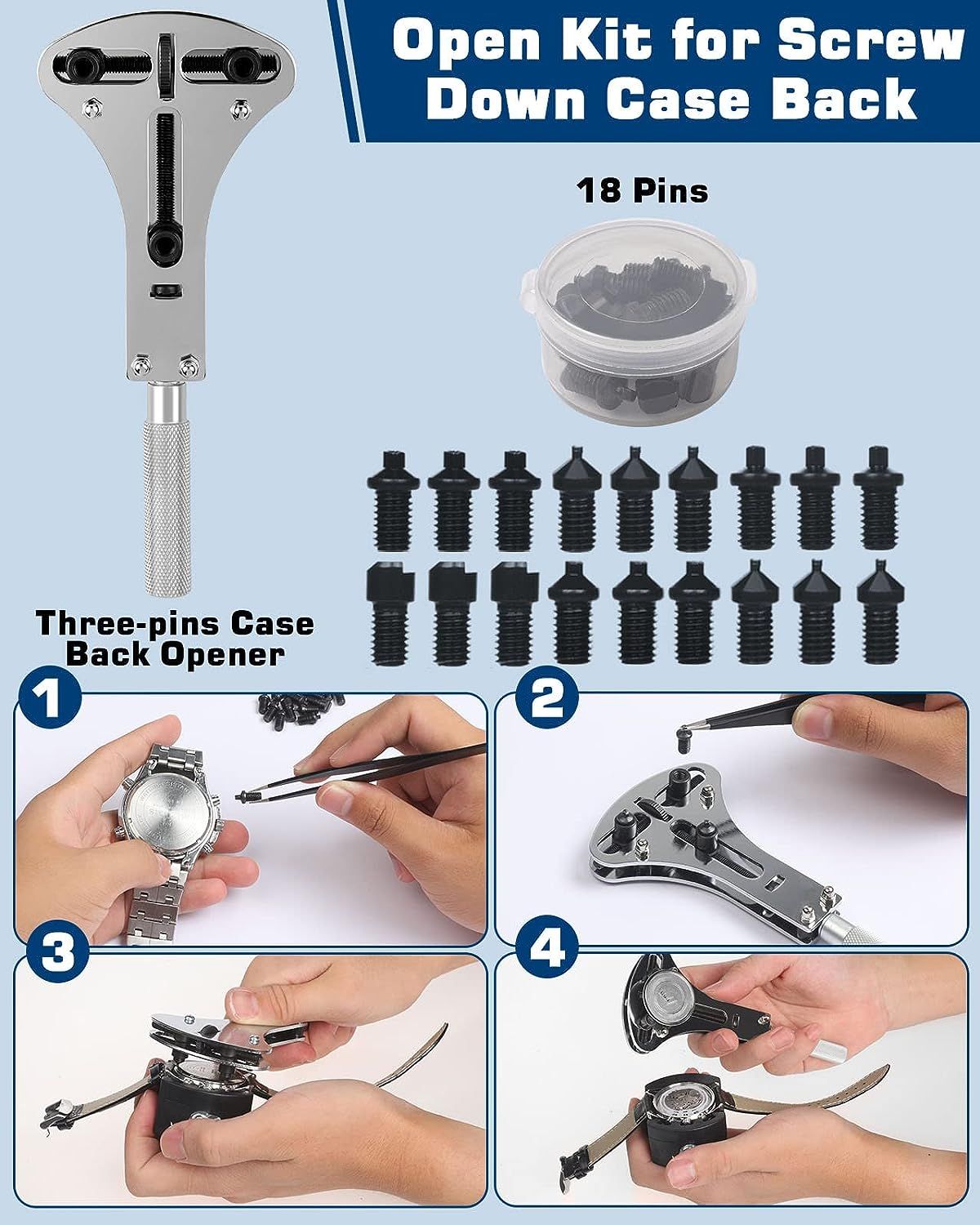 Open Kit for Screw Down Case Back

18 Pins

Three-pins Case Back Opener

1

2

3

4