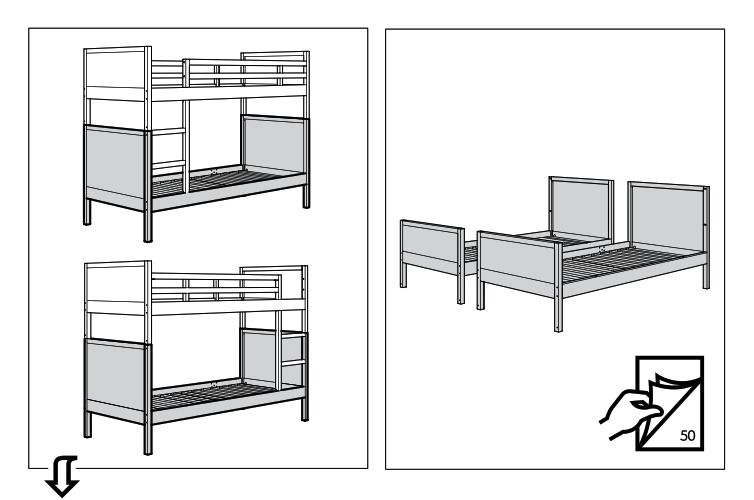 50