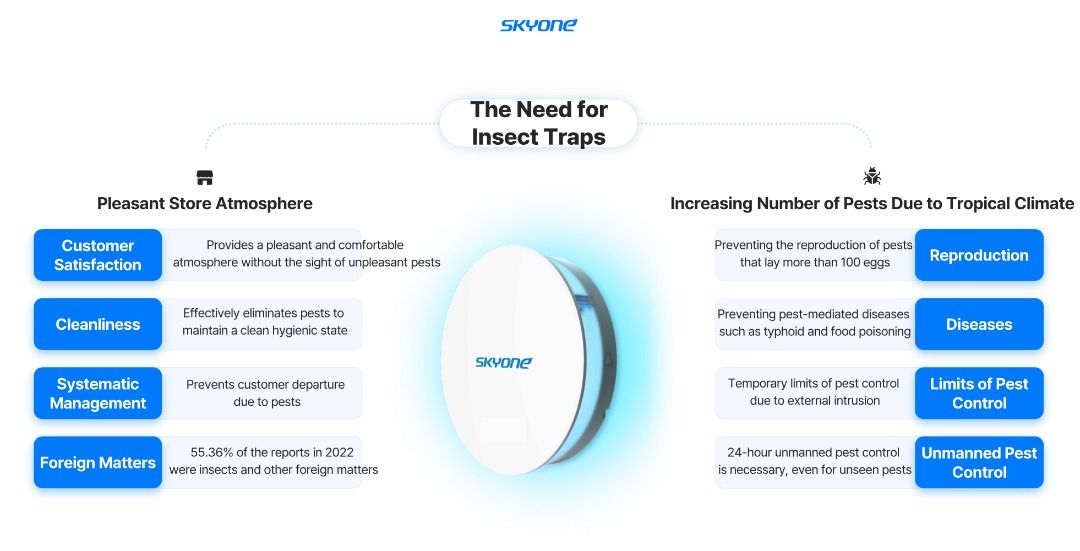 SKYONE

The Need for Insect Traps

Pleasant Store Atmosphere

Customer Satisfaction
Provides a pleasant and comfortable atmosphere without the sight of unpleasant pests

Cleanliness
Effectively eliminates pests to maintain a clean hygienic state

Systematic Management
Prevents customer departure due to pests

Foreign Matters
55.36% of the reports in 2022 were insects and other foreign matters

SKYONE

Increasing Number of Pests Due to Tropical Climate

Preventing the reproduction of pests that lay more than 100 eggs
Reproduction

Preventing pest-mediated diseases such as typhoid and food poisoning
Diseases

Temporary limits of pest control due to external intrusion
Limits of Pest Control

24-hour unmanned pest control is necessary, even for unseen pests
Unmanned Pest Control