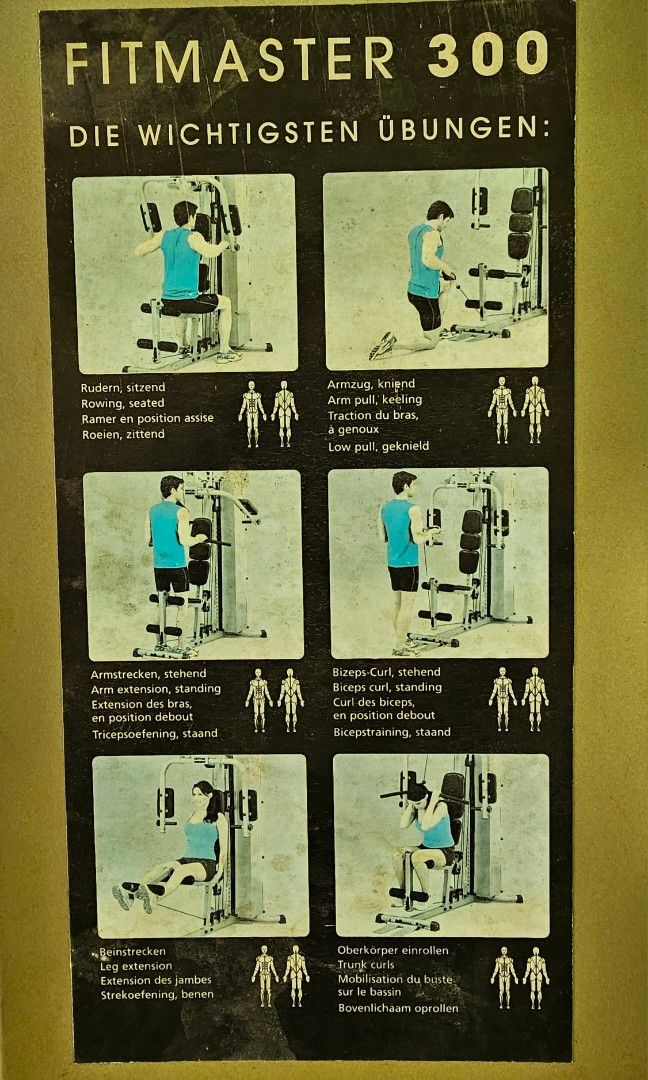 FITMASTER 300

DIE WICHTIGSTEN ÜBUNGEN:

Rudern, sitzend
Rowing, seated
Ramer en position assise
Roeien, zittend

Armzug, kniend
Arm pull, keeling
Traction du bras, à genoux
Low pull, geknield

Armstrecken, stehend
Arm extension, standing
Extension des bras, en position debout
Tricepsoefening, staand

Bizeps-Curl, stehend
Biceps curl, standing
Curl des biceps, en position debout
Bicepstraining, staand

Beinstrecken
Leg extension
Extension des jambes
Strekoefening, benen

Oberkörper einrollen
Trunk curls
Mobilisation du buste sur le bassin
Bovenlichaam oprollen