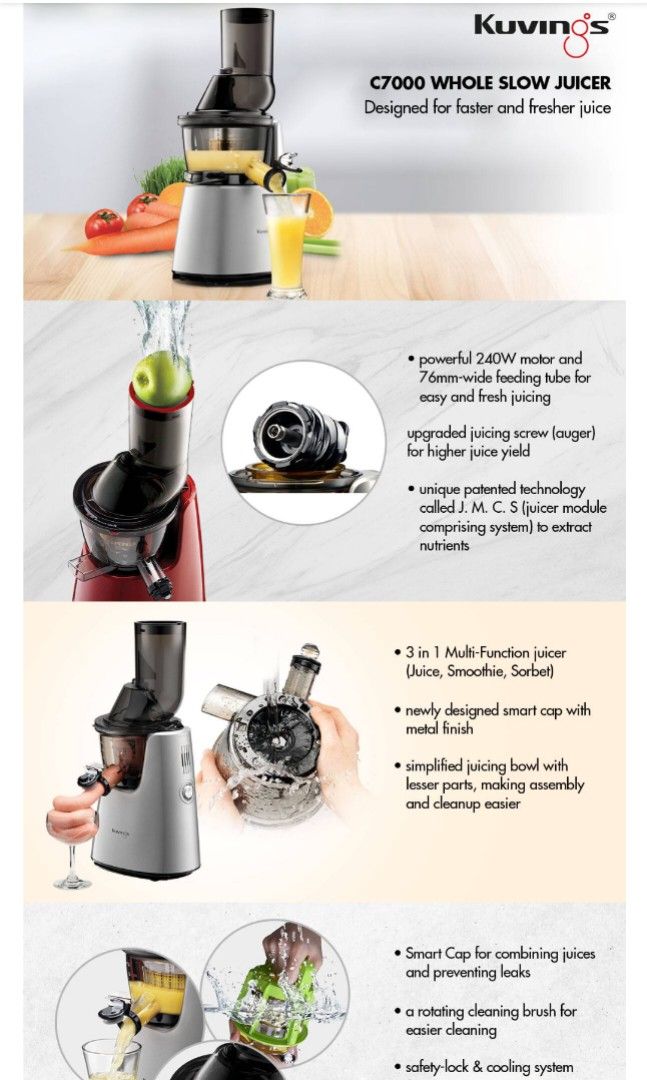 Kuvings®

C7000 WHOLE SLOW JUICER
Designed for faster and fresher juice

• powerful 240W motor and 76mm-wide feeding tube for easy and fresh juicing

upgraded juicing screw (auger) for higher juice yield

• unique patented technology called J. M. C. S (juicer module comprising system) to extract nutrients

• 3 in 1 Multi-Function juicer (Juice, Smoothie, Sorbet)

• newly designed smart cap with metal finish

• simplified juicing bowl with lesser parts, making assembly and cleanup easier

• Smart Cap for combining juices and preventing leaks

• a rotating cleaning brush for easier cleaning

• safety-lock & cooling system