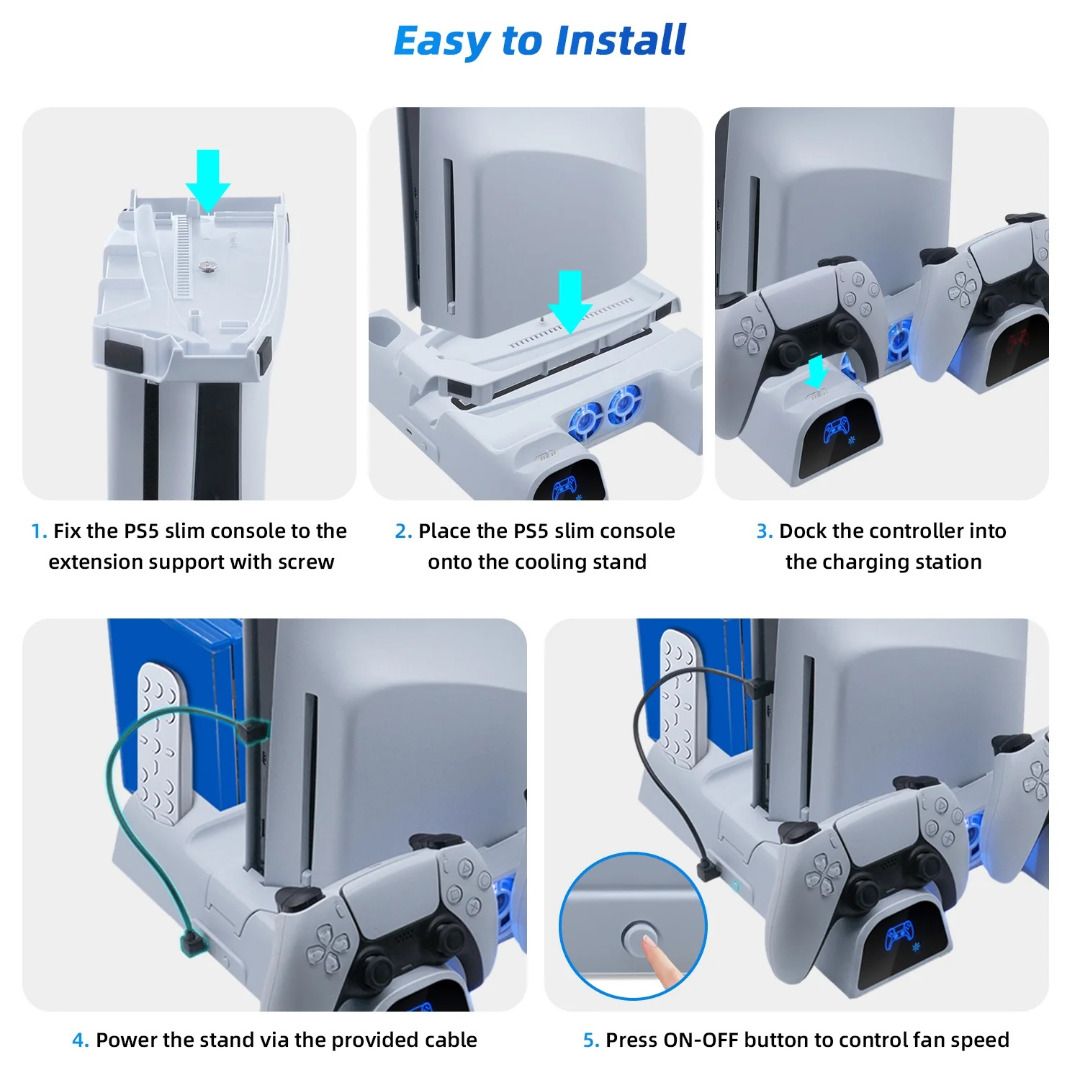 Easy to Install

1. Fix the PS5 slim console to the extension support with screw

2. Place the PS5 slim console onto the cooling stand

3. Dock the controller into the charging station

4. Power the stand via the provided cable

5. Press ON-OFF button to control fan speed