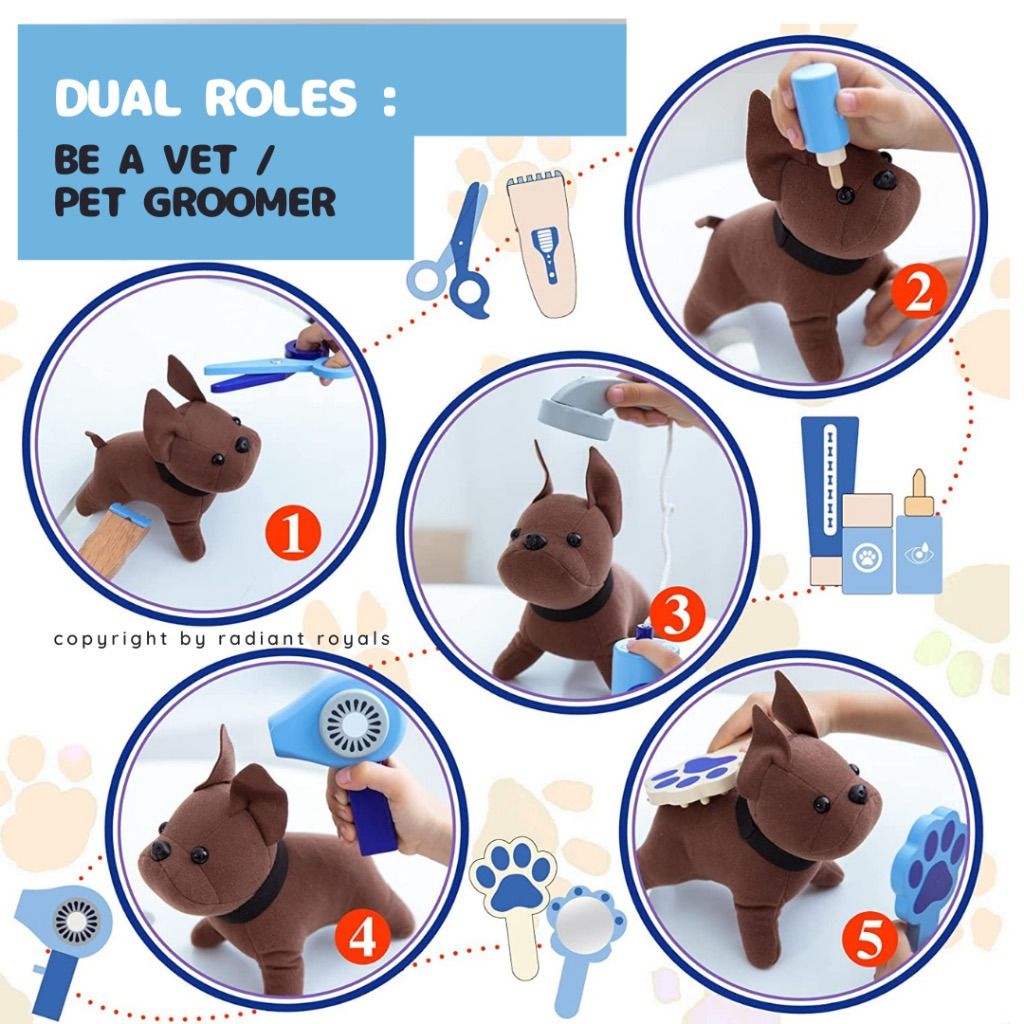 DUAL ROLES :
BE A VET / PET GROOMER

2

1

3

copyright by radiant royals

4

5