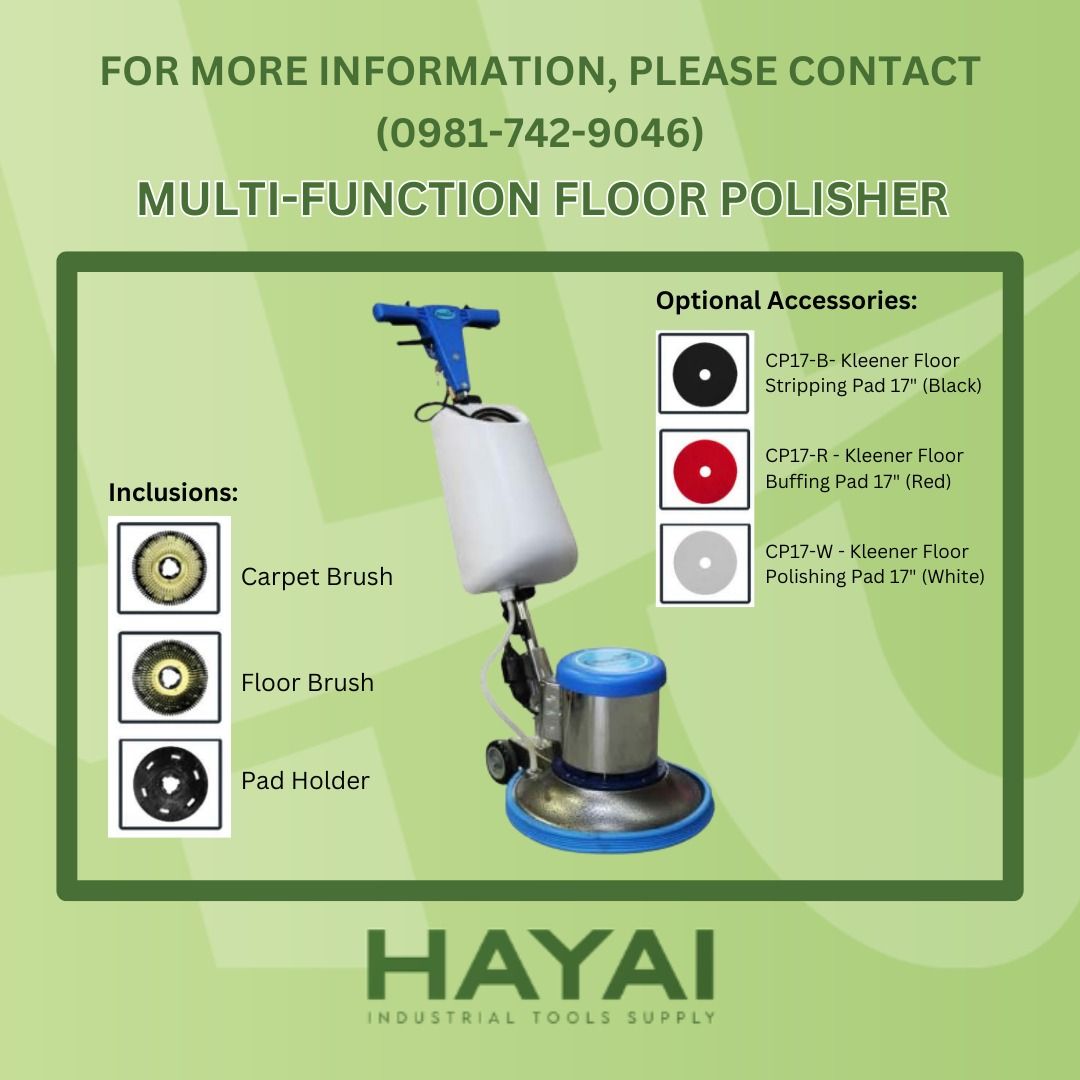 FOR MORE INFORMATION, PLEASE CONTACT (0981-742-9046)

MULTI-FUNCTION FLOOR POLISHER

Inclusions:

Carpet Brush

Floor Brush

Pad Holder

Optional Accessories:

CP17-B- Kleener Floor Stripping Pad 17" (Black)

CP17-R - Kleener Floor Buffing Pad 17" (Red)

CP17-W - Kleener Floor Polishing Pad 17" (White)

HAYAI

INDUSTRIAL TOOLS SUPPLY