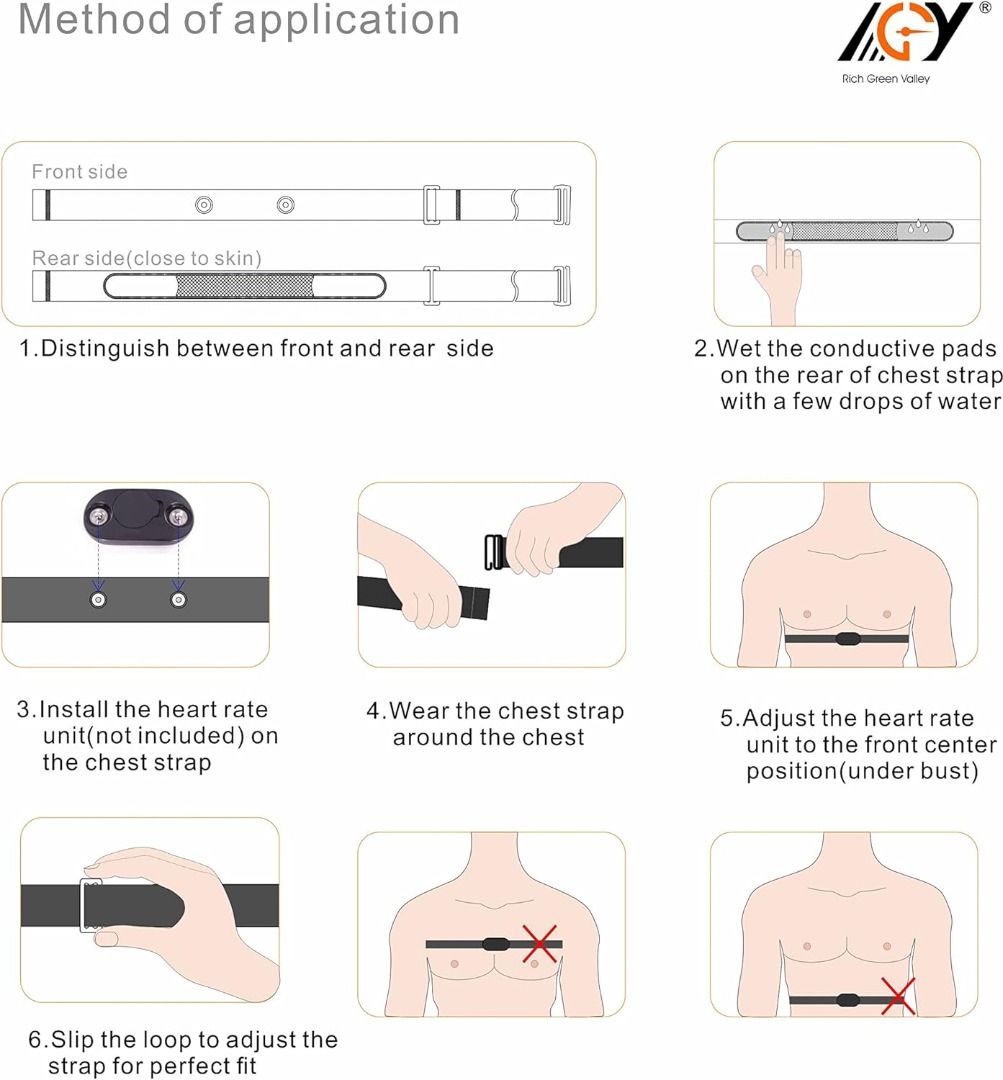 Method of application

RGY®
Rich Green Valley

Front side

Rear side(close to skin)

1.Distinguish between front and rear side

2.Wet the conductive pads on the rear of chest strap with a few drops of water

3.Install the heart rate unit(not included) on the chest strap

4.Wear the chest strap around the chest

5.Adjust the heart rate unit to the front center position(under bust)

6.Slip the loop to adjust the strap for perfect fit