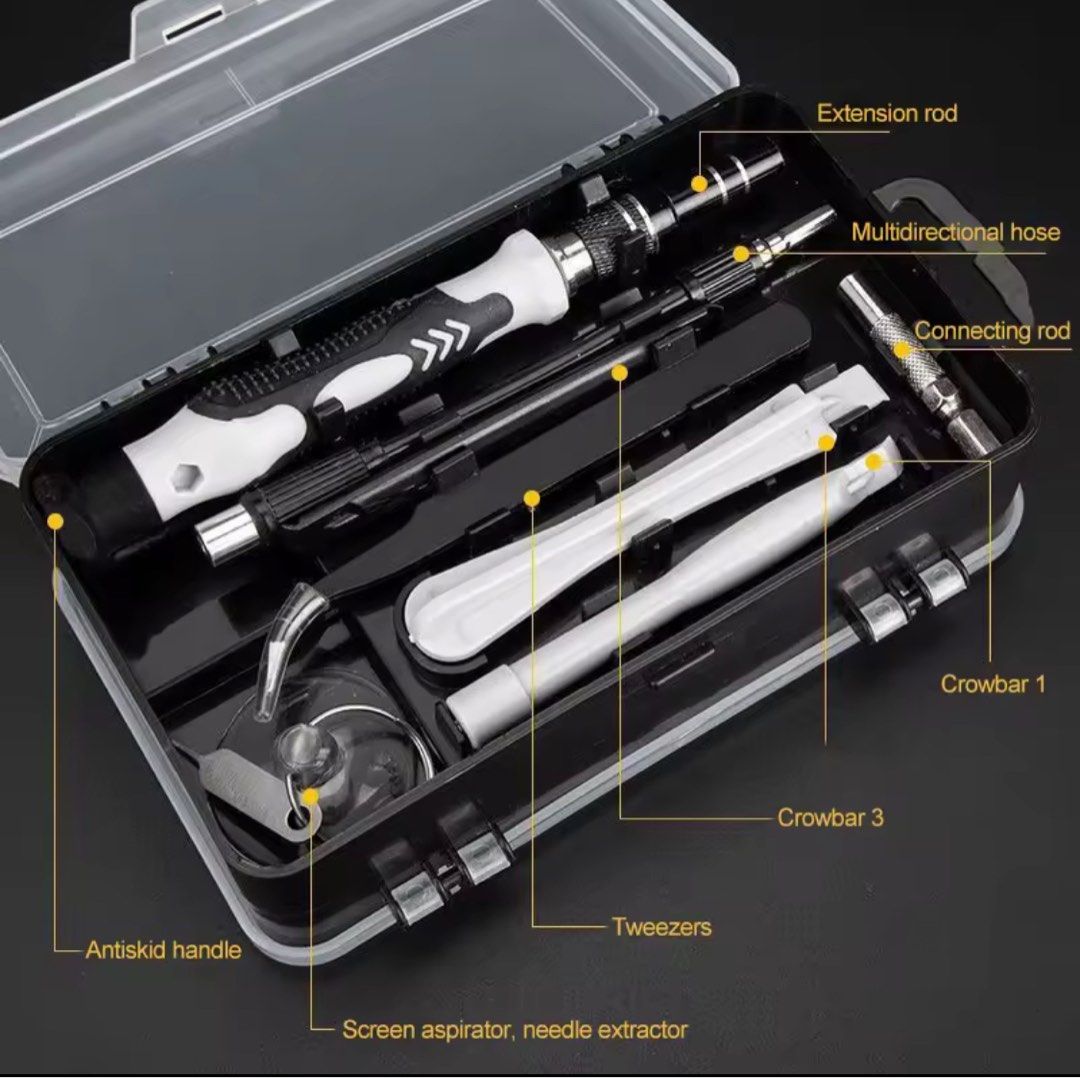 Extension rod

Multidirectional hose

Connecting rod

Crowbar 1

Crowbar 3

Tweezers

Antiskid handle

Screen aspirator, needle extractor