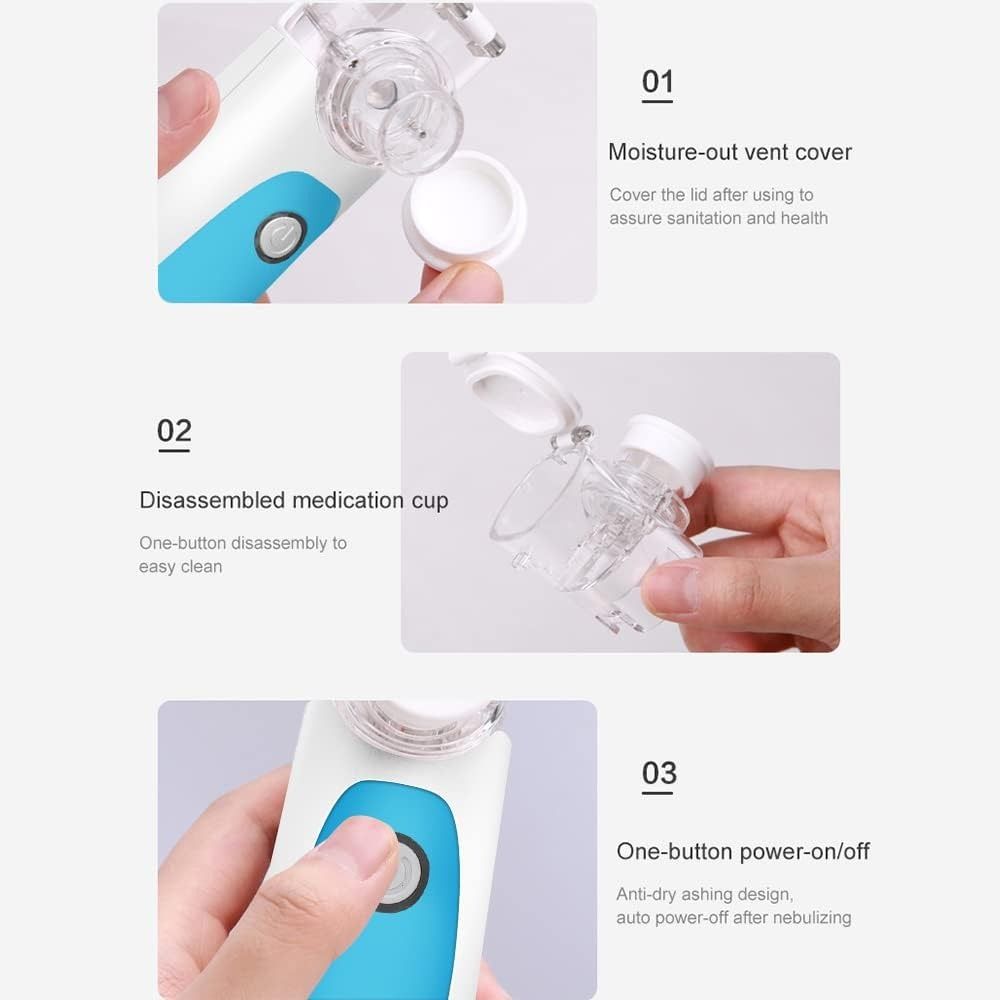 01

Moisture-out vent cover

Cover the lid after using to assure sanitation and health

02

Disassembled medication cup

One-button disassembly to easy clean

03

One-button power-on/off

Anti-dry ashing design, auto power-off after nebulizing