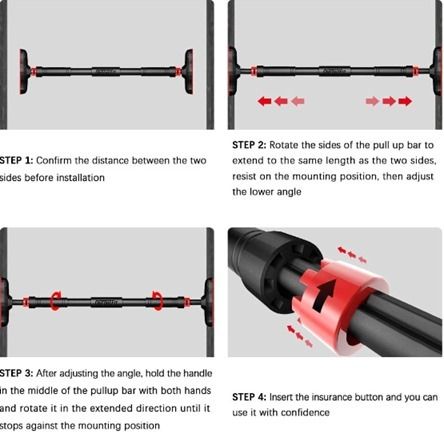 STEP 1: Confirm the distance between the two sides before installation

STEP 2: Rotate the sides of the pull up bar to extend to the same length as the two sides, resist on the mounting position, then adjust the lower angle

STEP 3: After adjusting the angle, hold the handle in the middle of the pullup bar with both hands and rotate it in the extended direction until it stops against the mounting position

STEP 4: Insert the insurance button and you can use it with confidence