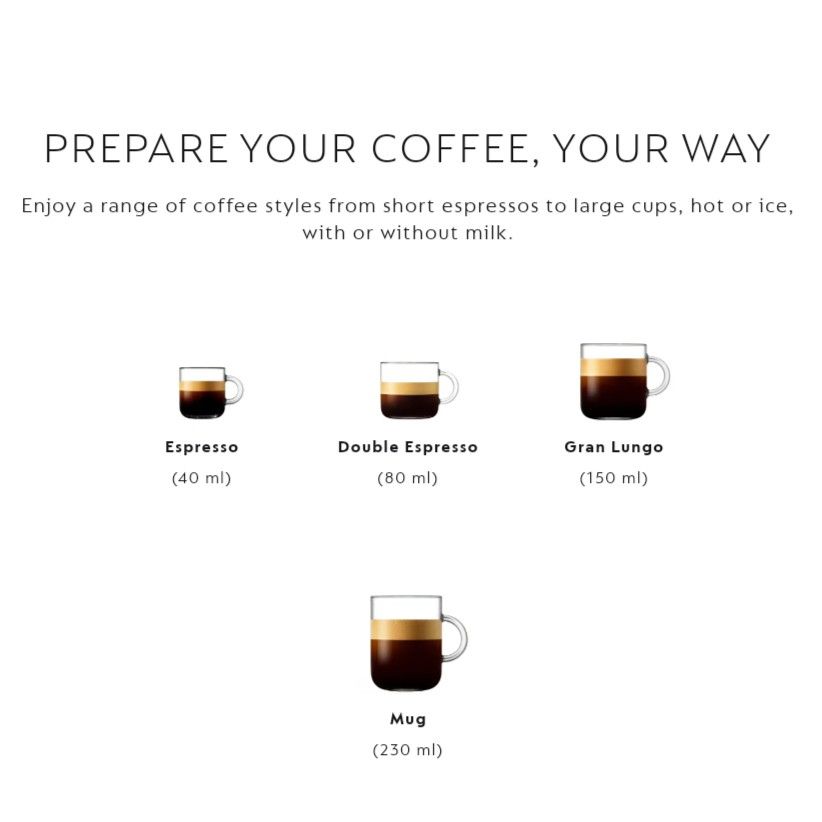 PREPARE YOUR COFFEE, YOUR WAY

Enjoy a range of coffee styles from short espressos to large cups, hot or ice, with or without milk.

Espresso
(40 ml)

Double Espresso
(80 ml)

Gran Lungo
(150 ml)

Mug
(230 ml)