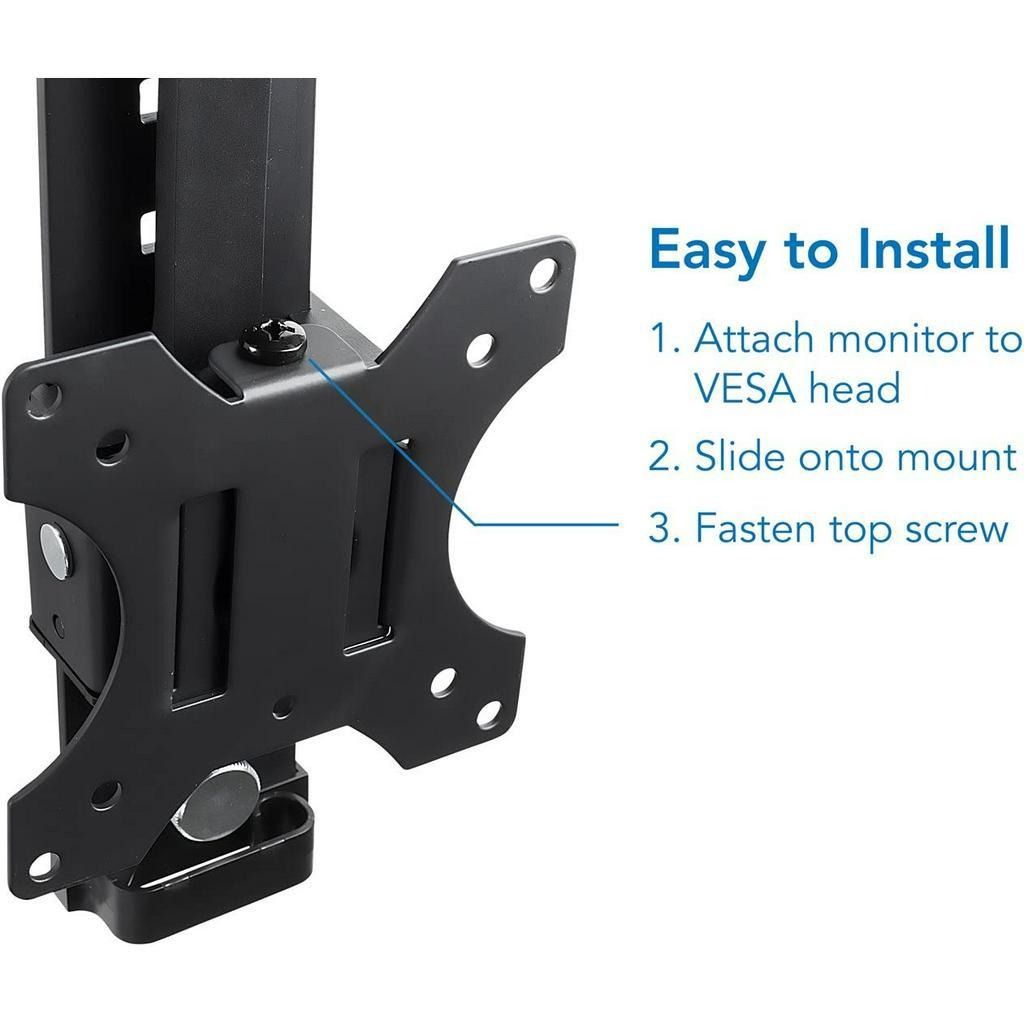 Easy to Install

1. Attach monitor to VESA head

2. Slide onto mount

3. Fasten top screw