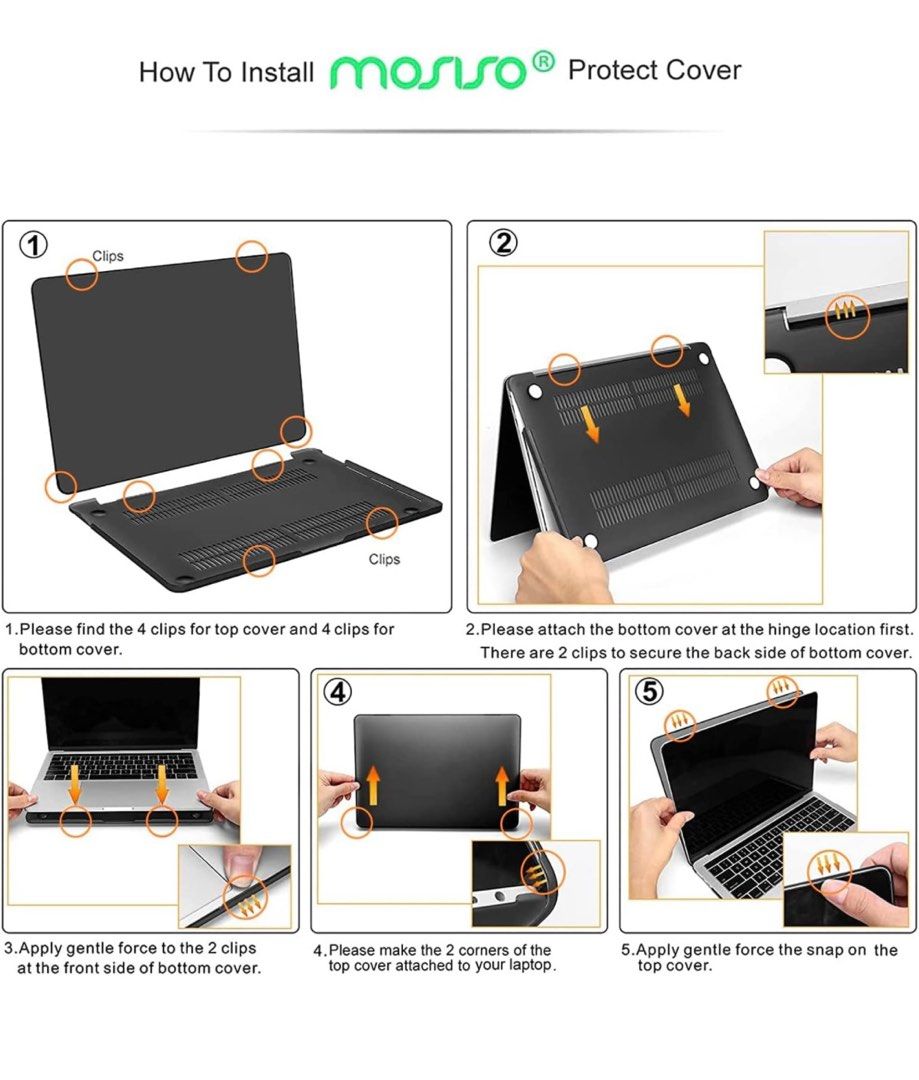 How To Install mosiso® Protect Cover

①
Clips
Clips

1.Please find the 4 clips for top cover and 4 clips for bottom cover.

②

2.Please attach the bottom cover at the hinge location first. There are 2 clips to secure the back side of bottom cover.

3.Apply gentle force to the 2 clips at the front side of bottom cover.

④

4.Please make the 2 corners of the top cover attached to your laptop.

⑤

5.Apply gentle force the snap on the top cover.