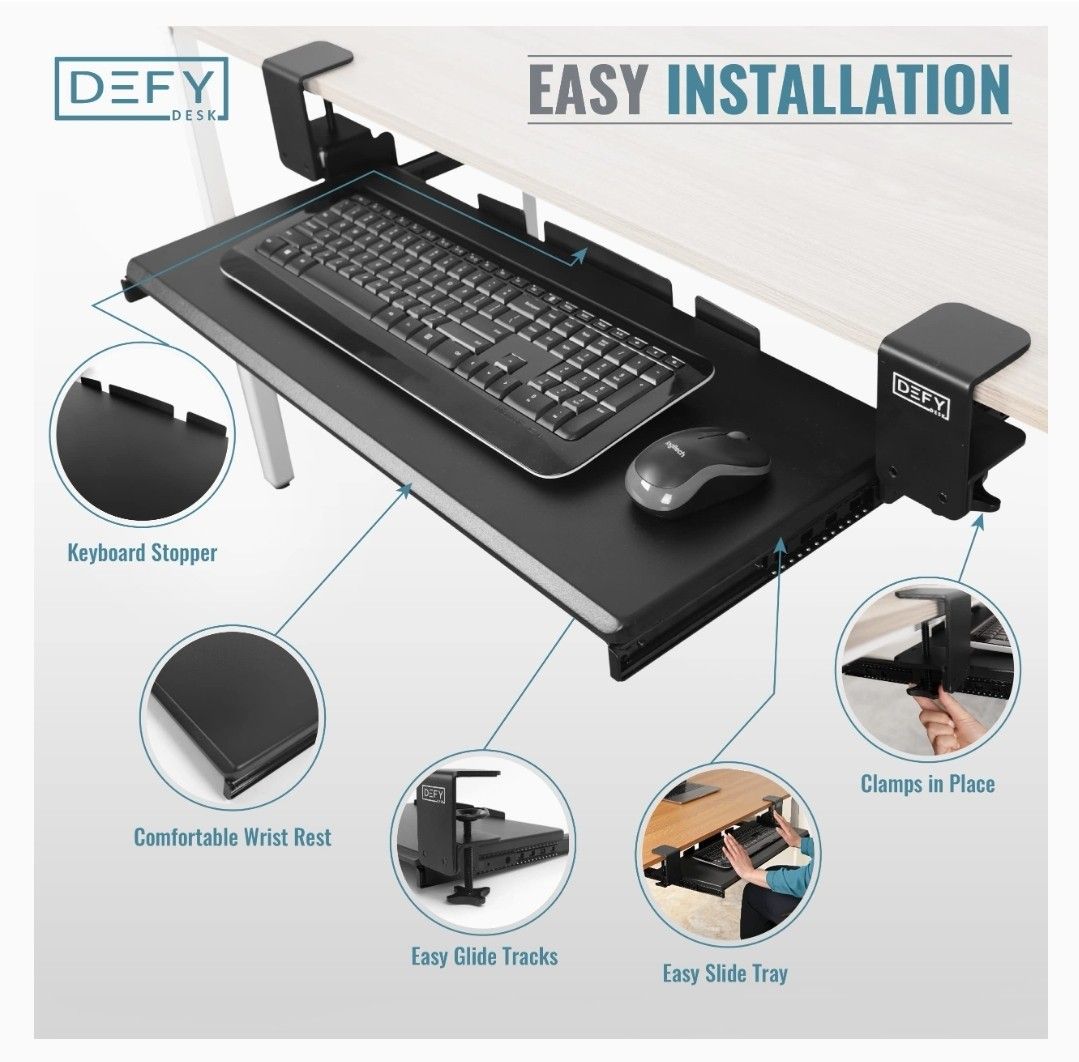 DEFY DESK

EASY INSTALLATION

DEFY DESK

logitech

Keyboard Stopper

Comfortable Wrist Rest

DEFY

Easy Glide Tracks

Easy Slide Tray

Clamps in Place