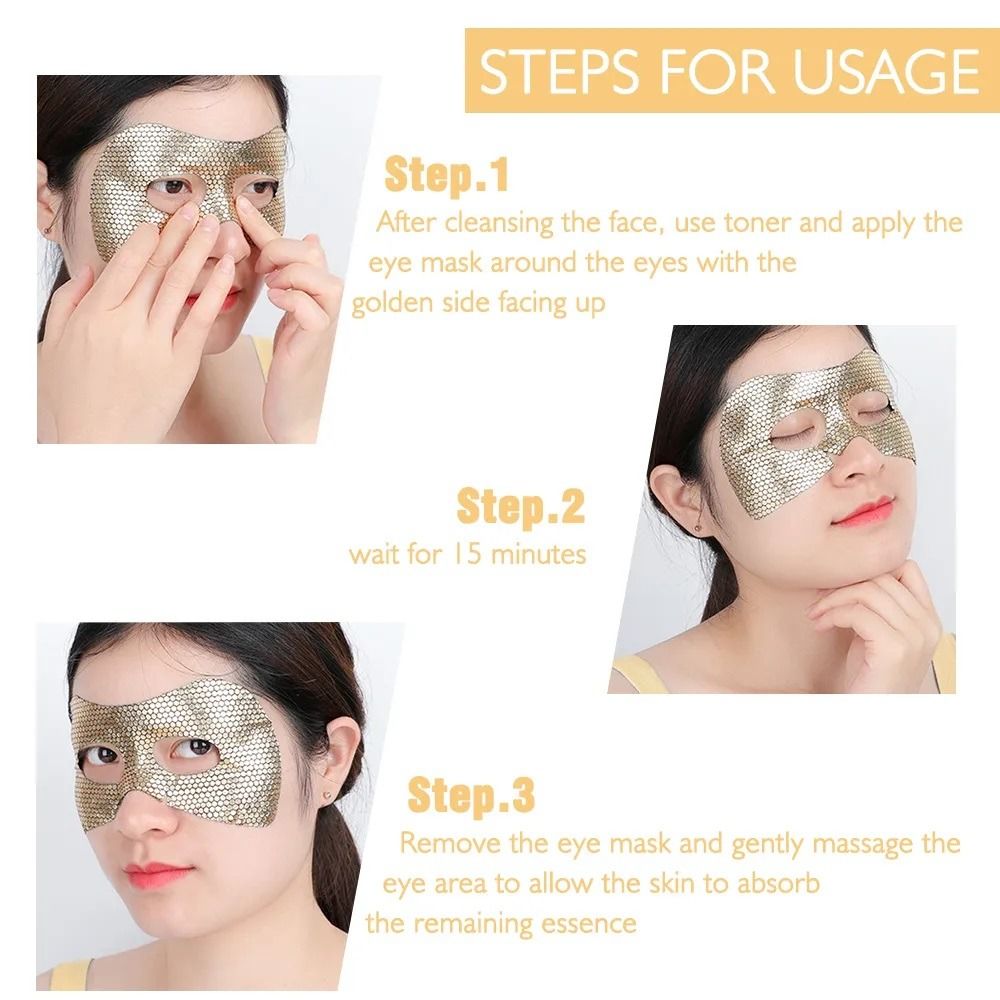 STEPS FOR USAGE

Step.1
After cleansing the face, use toner and apply the eye mask around the eyes with the golden side facing up

Step.2
wait for 15 minutes

Step.3
Remove the eye mask and gently massage the eye area to allow the skin to absorb the remaining essence