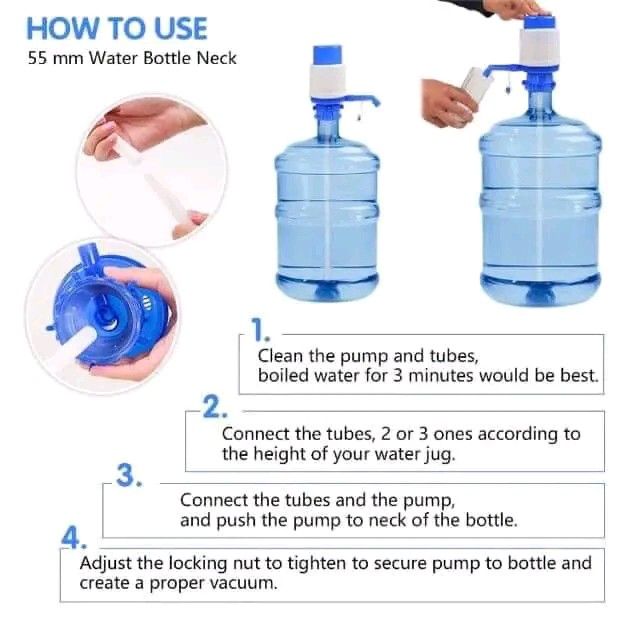 HOW TO USE
55 mm Water Bottle Neck

1.
Clean the pump and tubes, boiled water for 3 minutes would be best.

2.
Connect the tubes, 2 or 3 ones according to the height of your water jug.

3.
Connect the tubes and the pump, and push the pump to neck of the bottle.

4.
Adjust the locking nut to tighten to secure pump to bottle and create a proper vacuum.