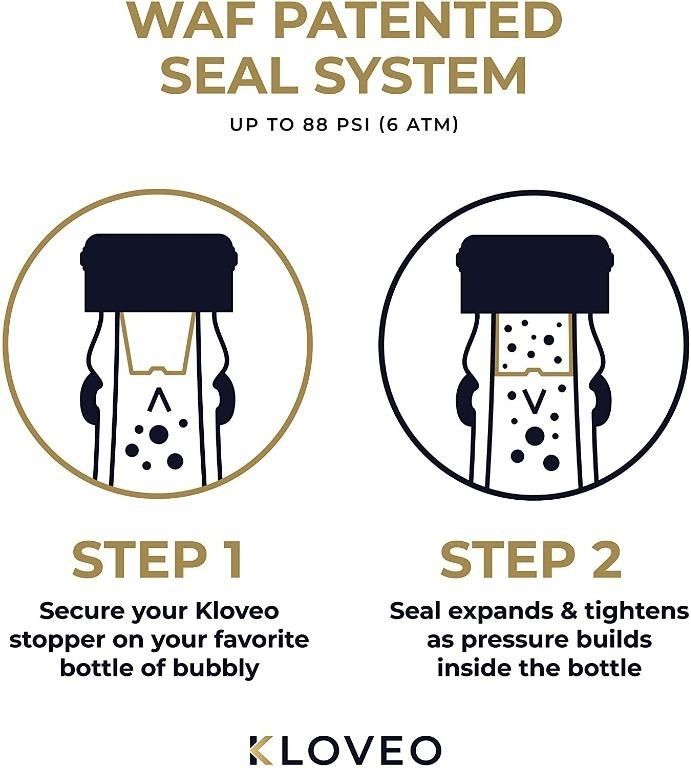 WAF PATENTED SEAL SYSTEM

UP TO 88 PSI (6 ATM)

STEP 1

Secure your Kloveo stopper on your favorite bottle of bubbly

STEP 2

Seal expands & tightens as pressure builds inside the bottle

KLOVEO