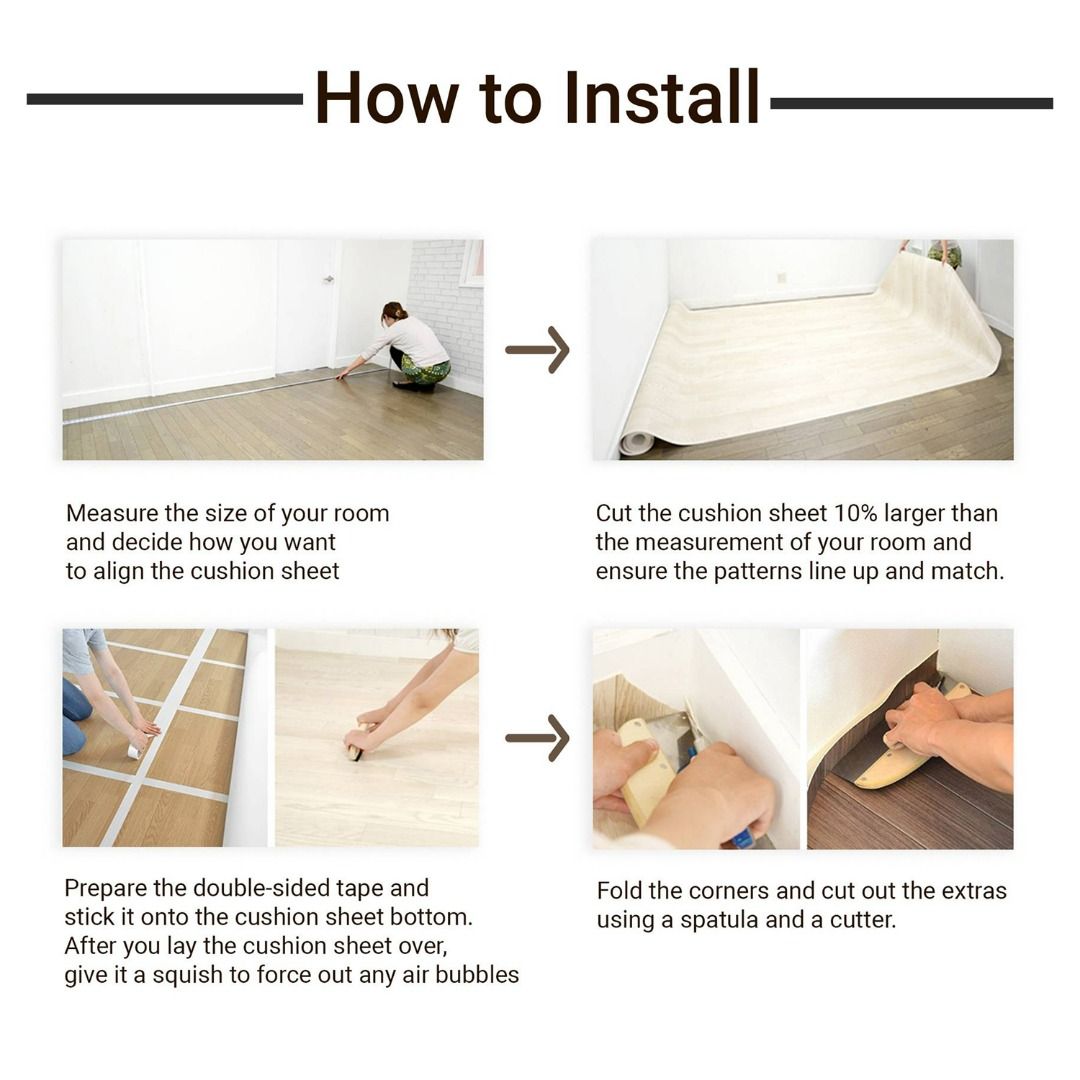 How to Install

Measure the size of your room and decide how you want to align the cushion sheet

Cut the cushion sheet 10% larger than the measurement of your room and ensure the patterns line up and match.

Prepare the double-sided tape and stick it onto the cushion sheet bottom. After you lay the cushion sheet over, give it a squish to force out any air bubbles

Fold the corners and cut out the extras using a spatula and a cutter.