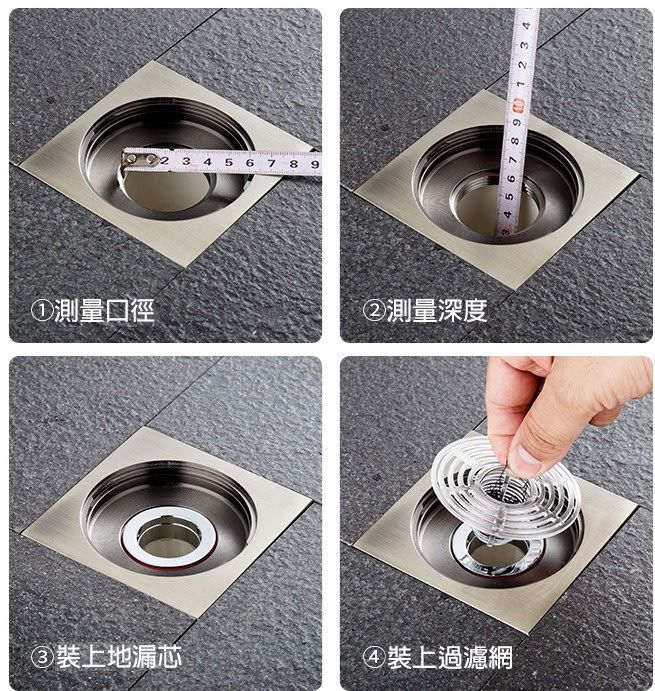 2 3 4 5 6 7 8 9

①測量口徑

3 4 5 6 7 8 9 10 1 2 3 4

②測量深度

③裝上地漏芯

④裝上過濾網