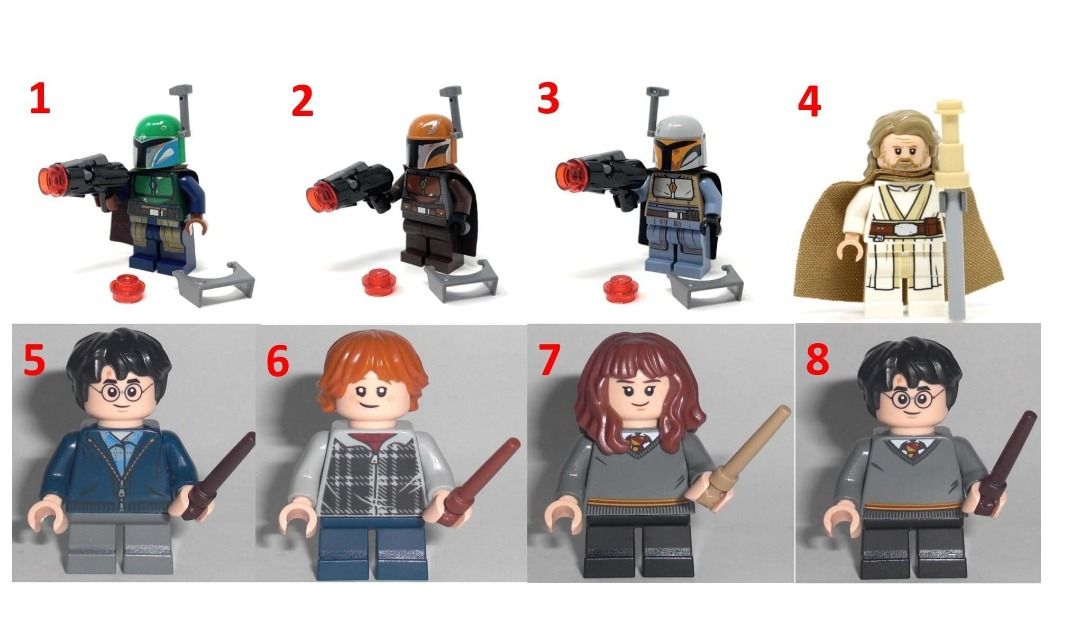 1
2
3
4
5
6
7
8