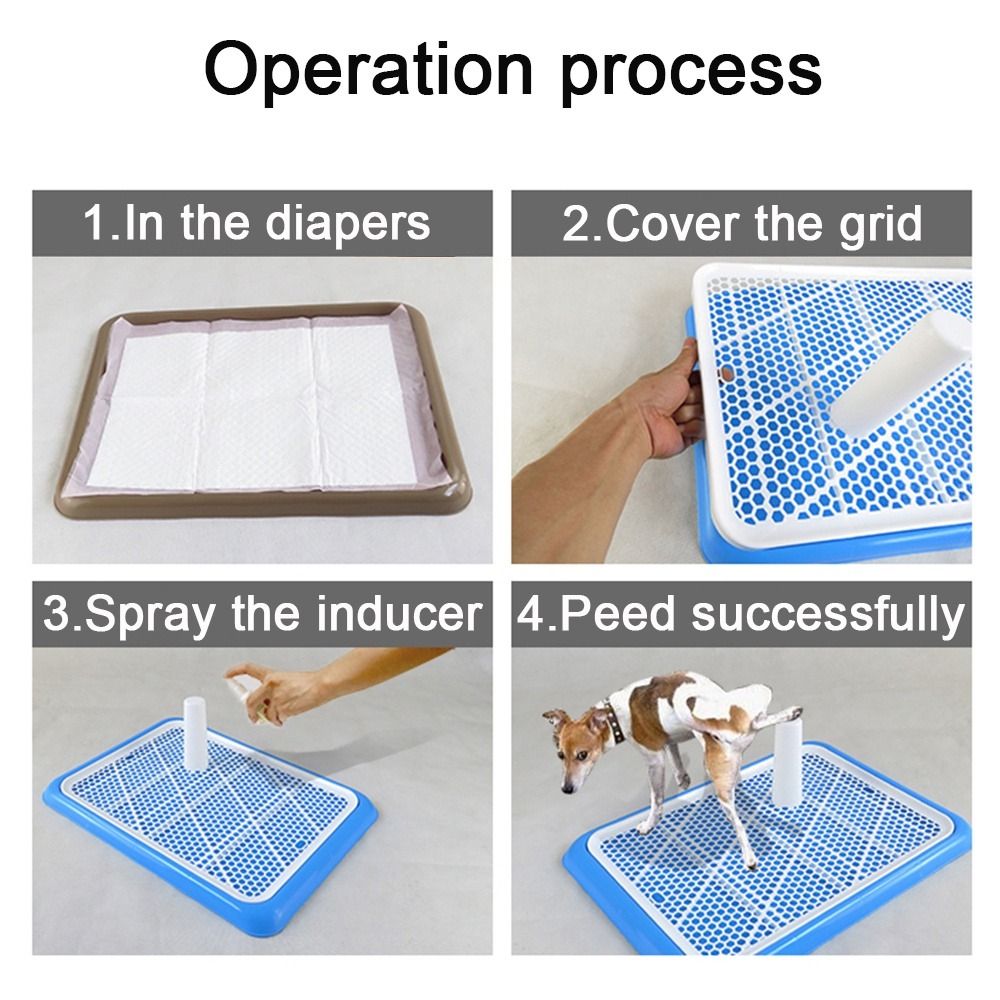 Operation process

1.In the diapers

2.Cover the grid

3.Spray the inducer

4.Peed successfully