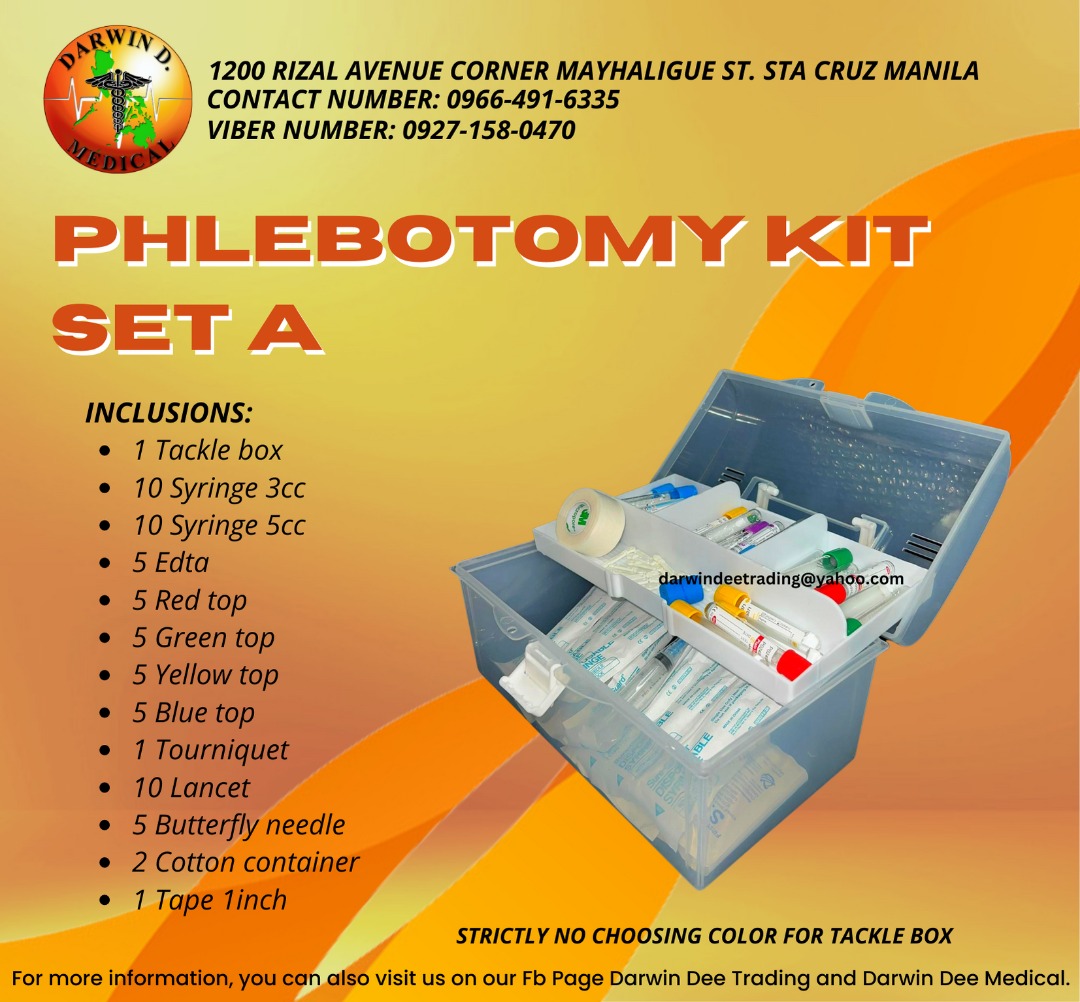 DARWIN D. MEDICAL

1200 RIZAL AVENUE CORNER MAYHALIGUE ST. STA CRUZ MANILA
CONTACT NUMBER: 0966-491-6335
VIBER NUMBER: 0927-158-0470

PHLEBOTOMY KIT SET A

INCLUSIONS:
- 1 Tackle box
- 10 Syringe 3cc
- 10 Syringe 5cc
- 5 Edta
- 5 Red top
- 5 Green top
- 5 Yellow top
- 5 Blue top
- 1 Tourniquet
- 10 Lancet
- 5 Butterfly needle
- 2 Cotton container
- 1 Tape 1inch

darwindeetrading@yahoo.com

STRICTLY NO CHOOSING COLOR FOR TACKLE BOX

For more information, you can also visit us on our Fb Page Darwin Dee Trading and Darwin Dee Medical.