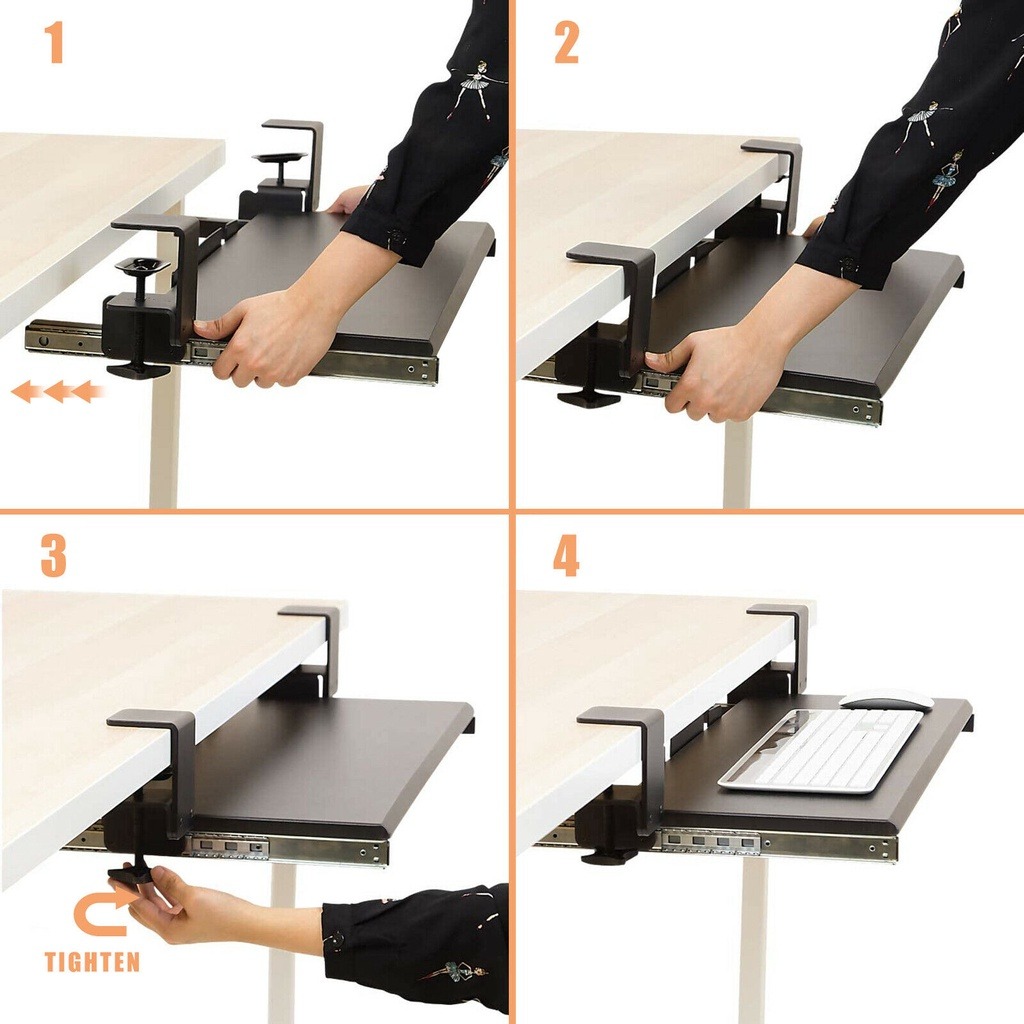 1

2

3

TIGHTEN

4