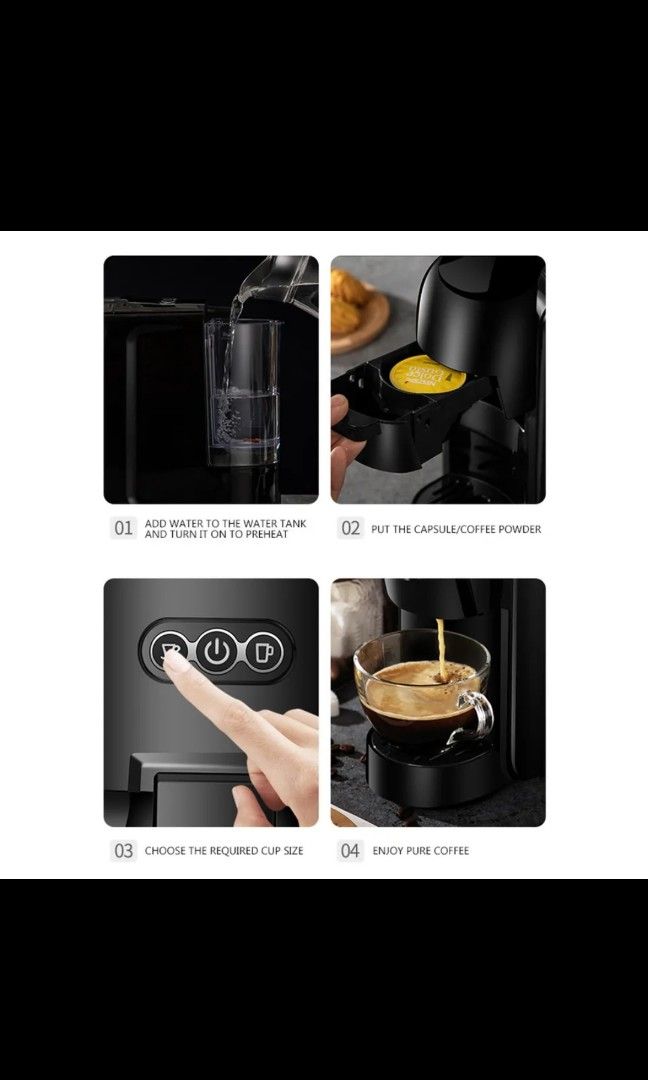 01 ADD WATER TO THE WATER TANK AND TURN IT ON TO PREHEAT

02 PUT THE CAPSULE/COFFEE POWDER

03 CHOOSE THE REQUIRED CUP SIZE

04 ENJOY PURE COFFEE