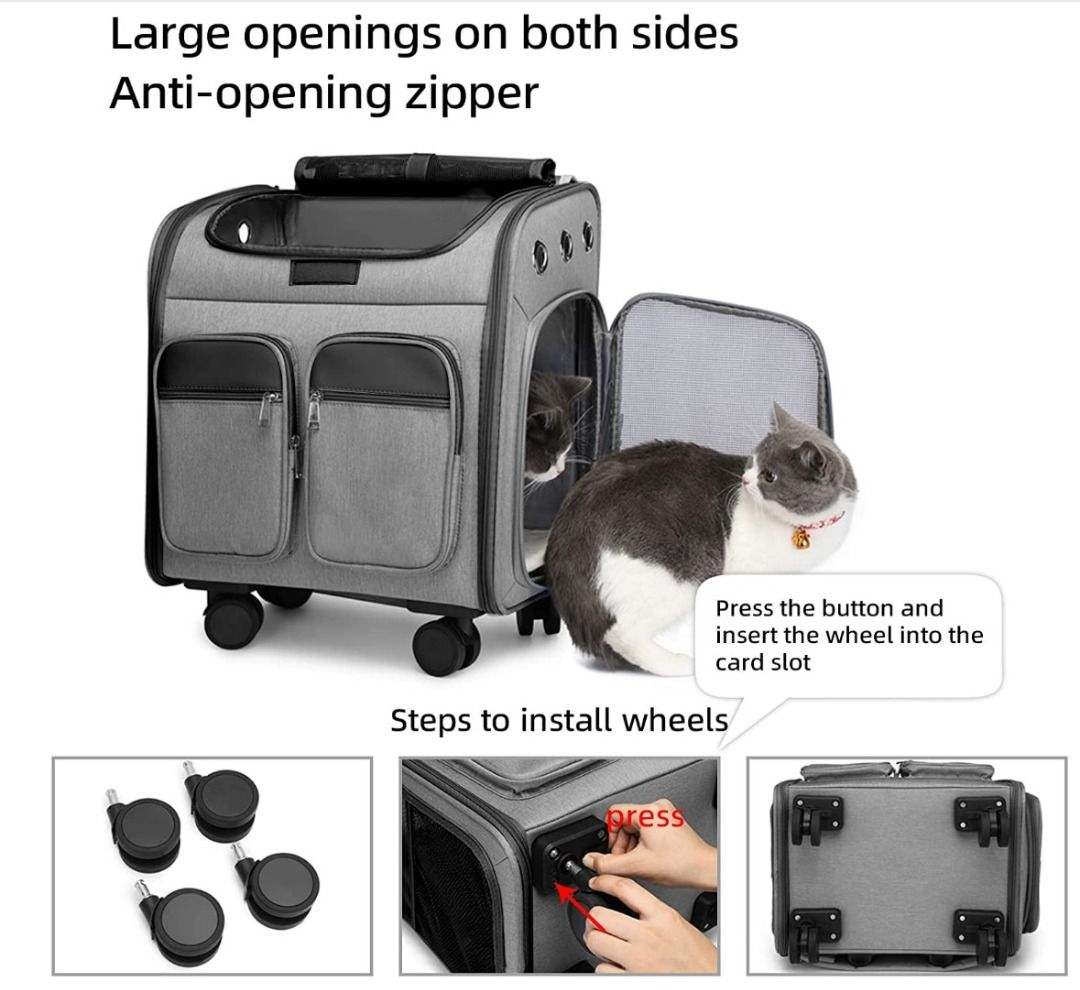 Large openings on both sides
Anti-opening zipper

Press the button and insert the wheel into the card slot

Steps to install wheels

press