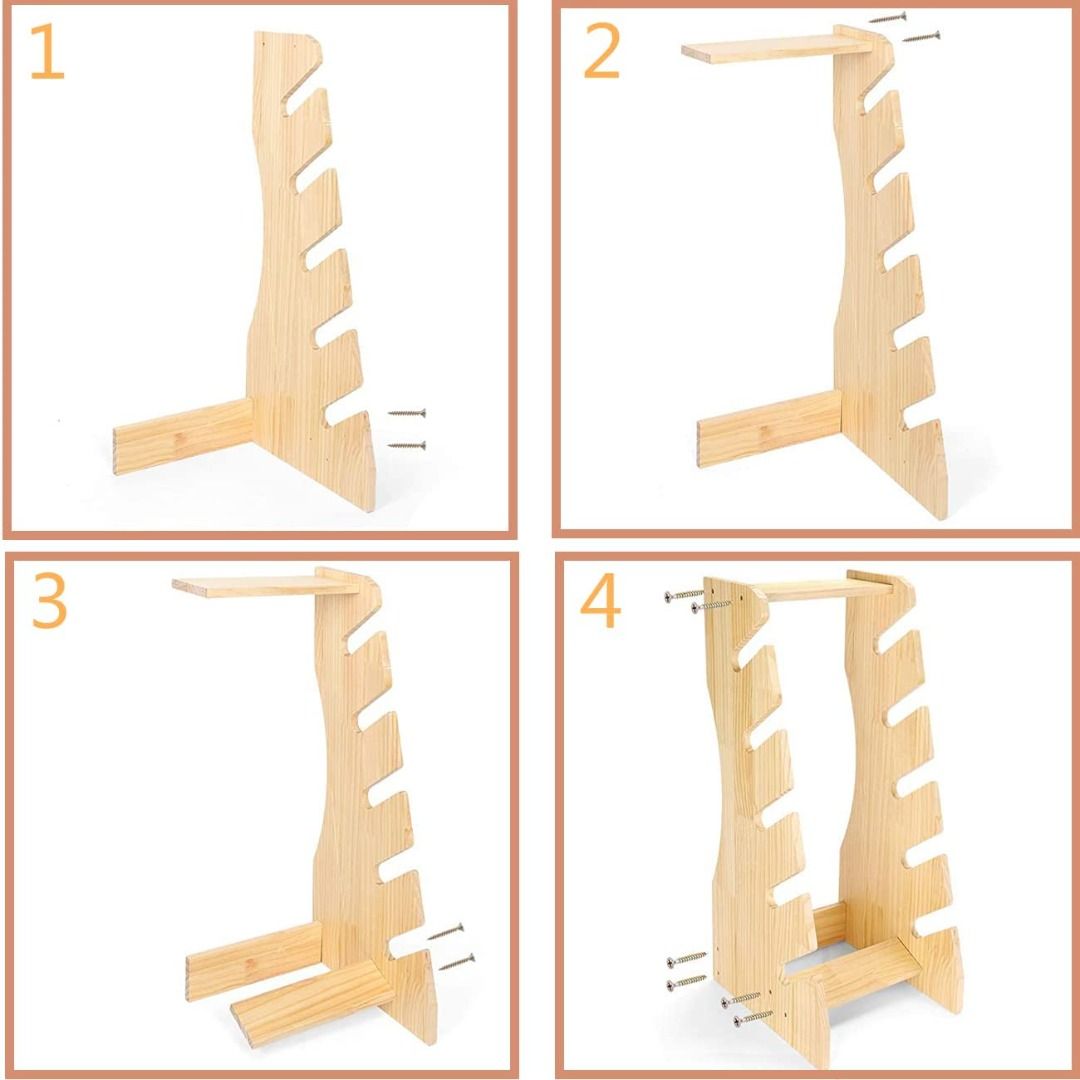 1

2

3

4