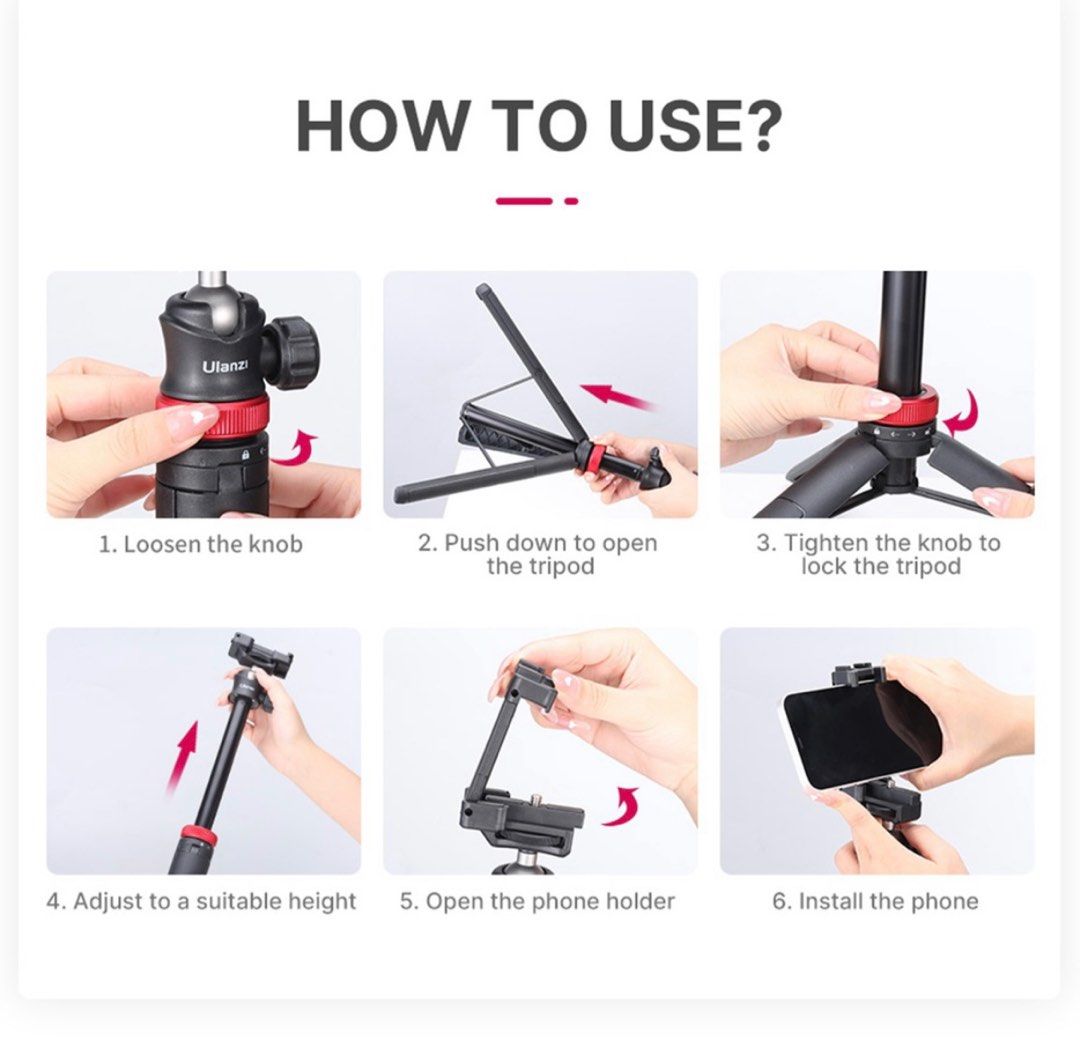 HOW TO USE?

Ulanzi

1. Loosen the knob

2. Push down to open the tripod

3. Tighten the knob to lock the tripod

4. Adjust to a suitable height

5. Open the phone holder

6. Install the phone