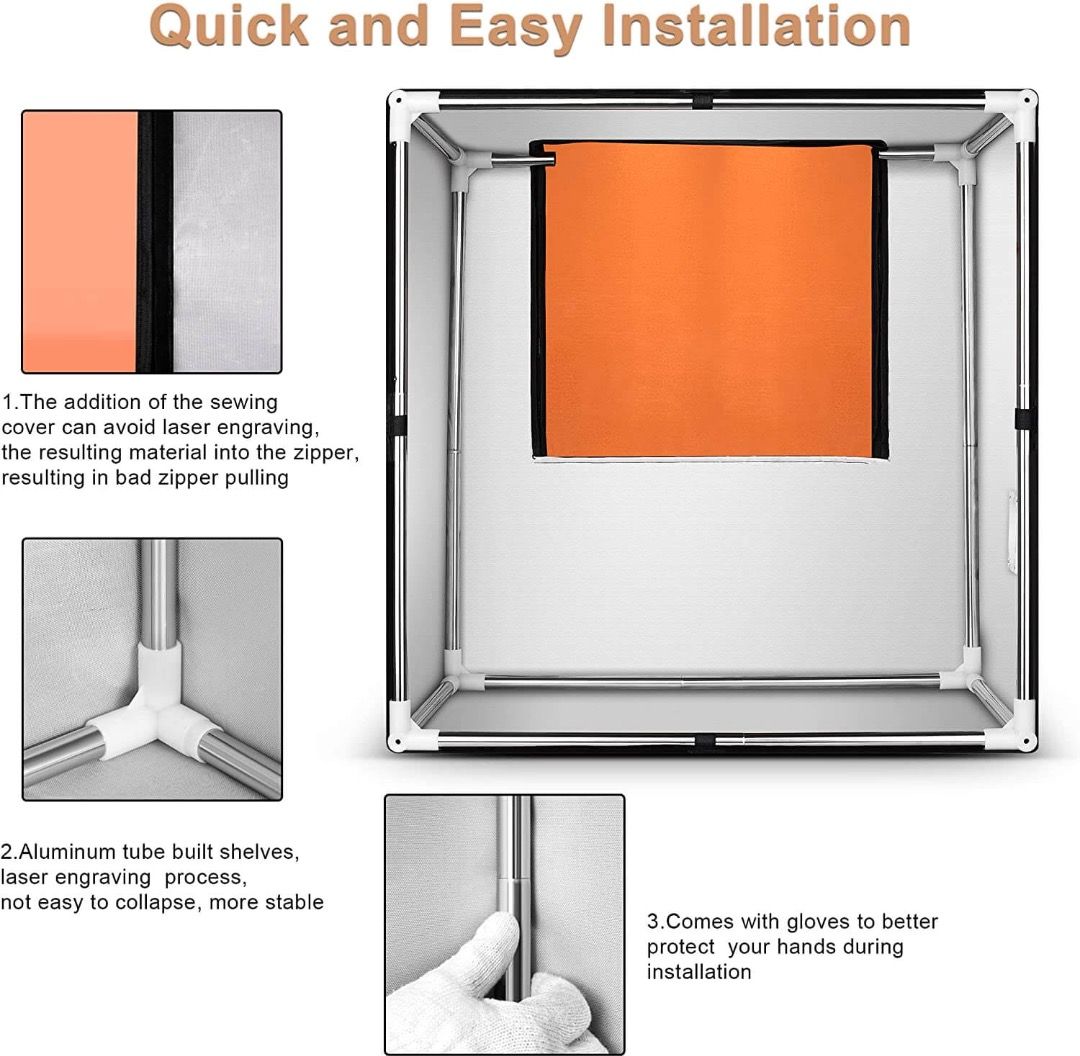 Quick and Easy Installation

1.The addition of the sewing cover can avoid laser engraving, the resulting material into the zipper, resulting in bad zipper pulling

2.Aluminum tube built shelves, laser engraving process, not easy to collapse, more stable

3.Comes with gloves to better protect your hands during installation