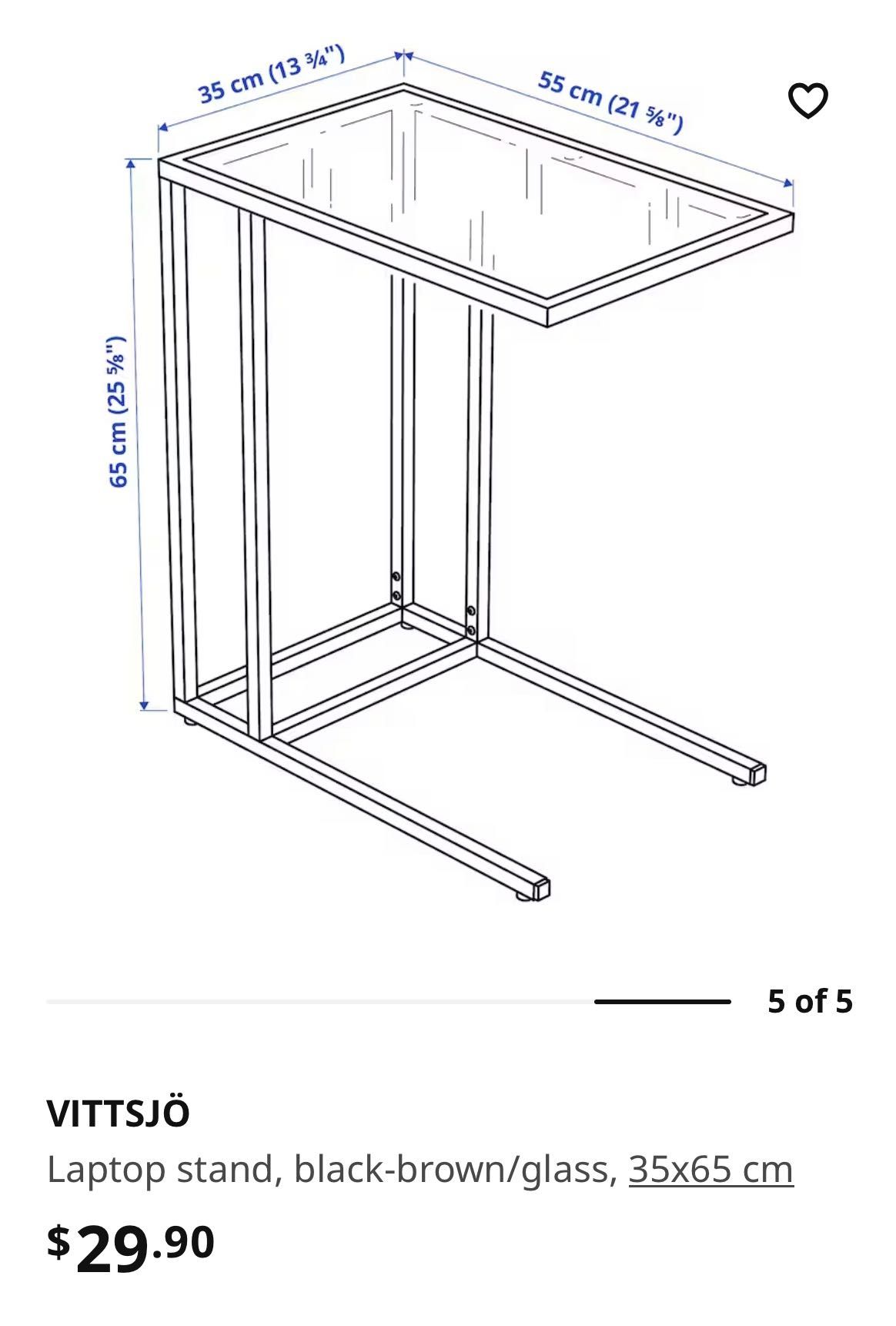 35 cm (13 ¾")

55 cm (21 ⅝")

65 cm (25 ⅝")

5 of 5

VITTSJÖ

Laptop stand, black-brown/glass, 35x65 cm

$29.90