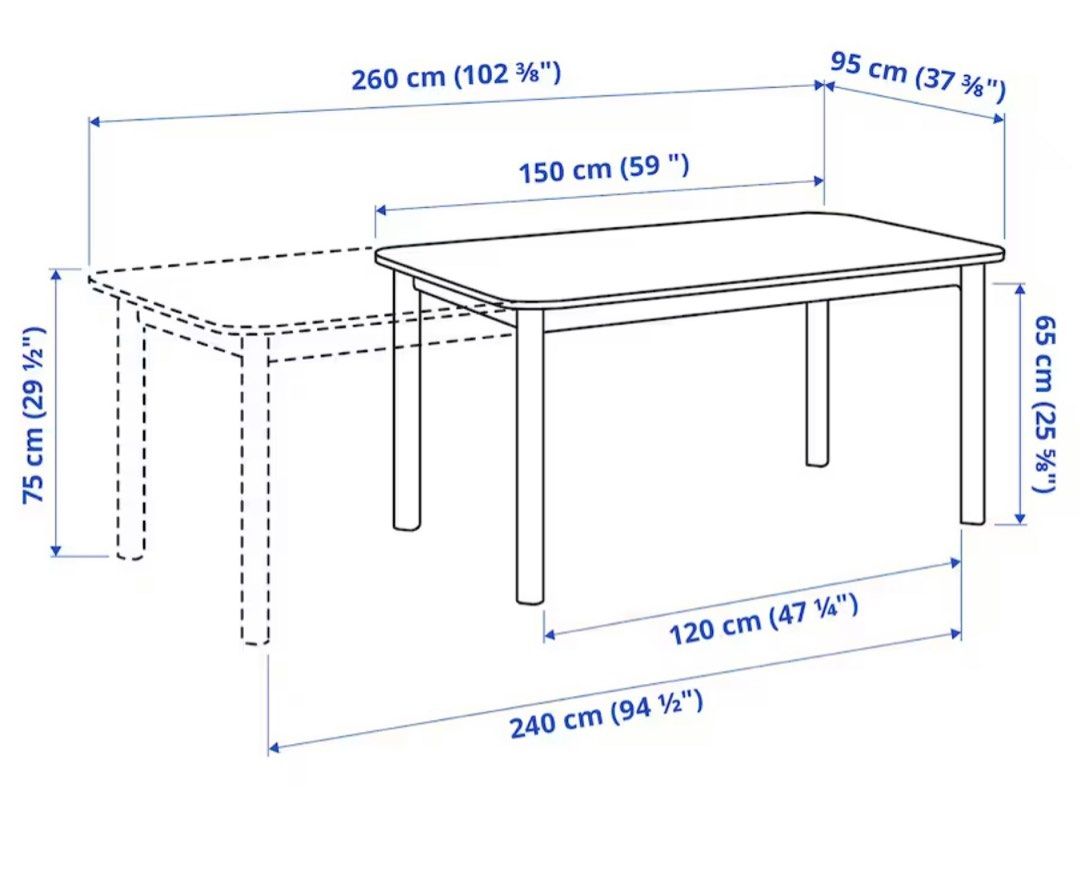 260 cm (102 ⅜")
95 cm (37 ⅜")
150 cm (59 ")
75 cm (29 ½")
65 cm (25 ⅝")
120 cm (47 ¼")
240 cm (94 ½")