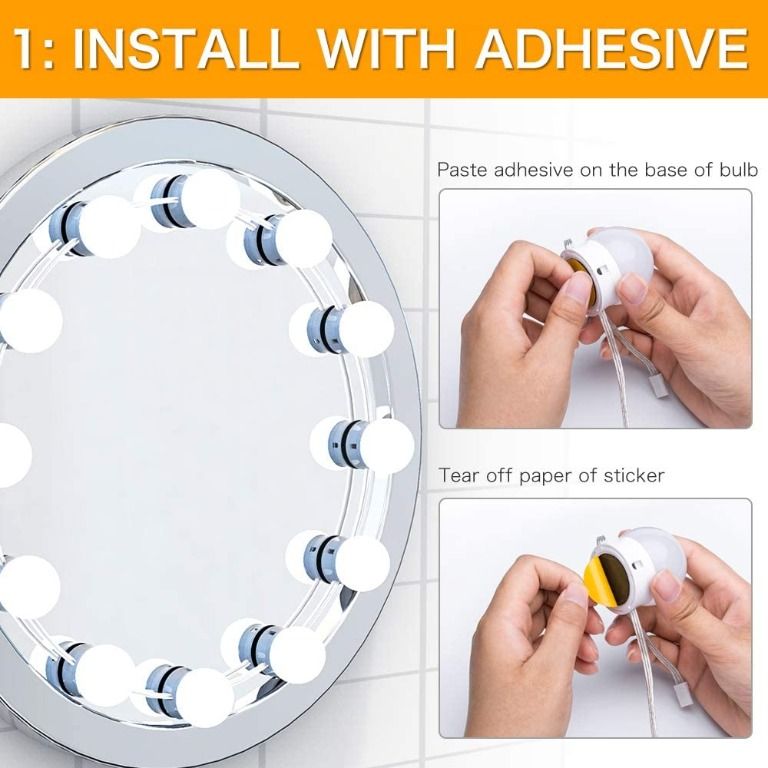 1: INSTALL WITH ADHESIVE

Paste adhesive on the base of bulb

Tear off paper of sticker