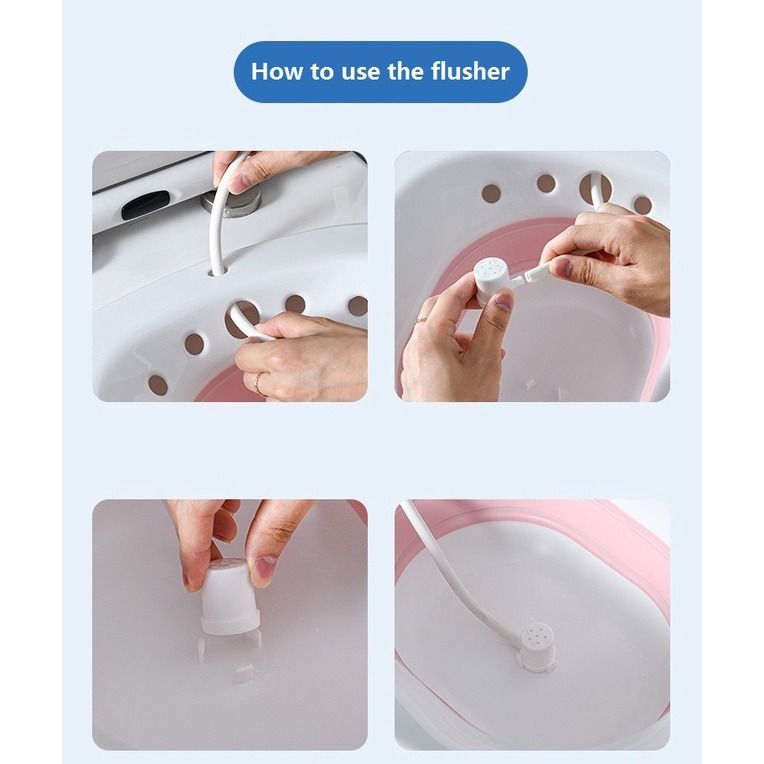 How to use the flusher