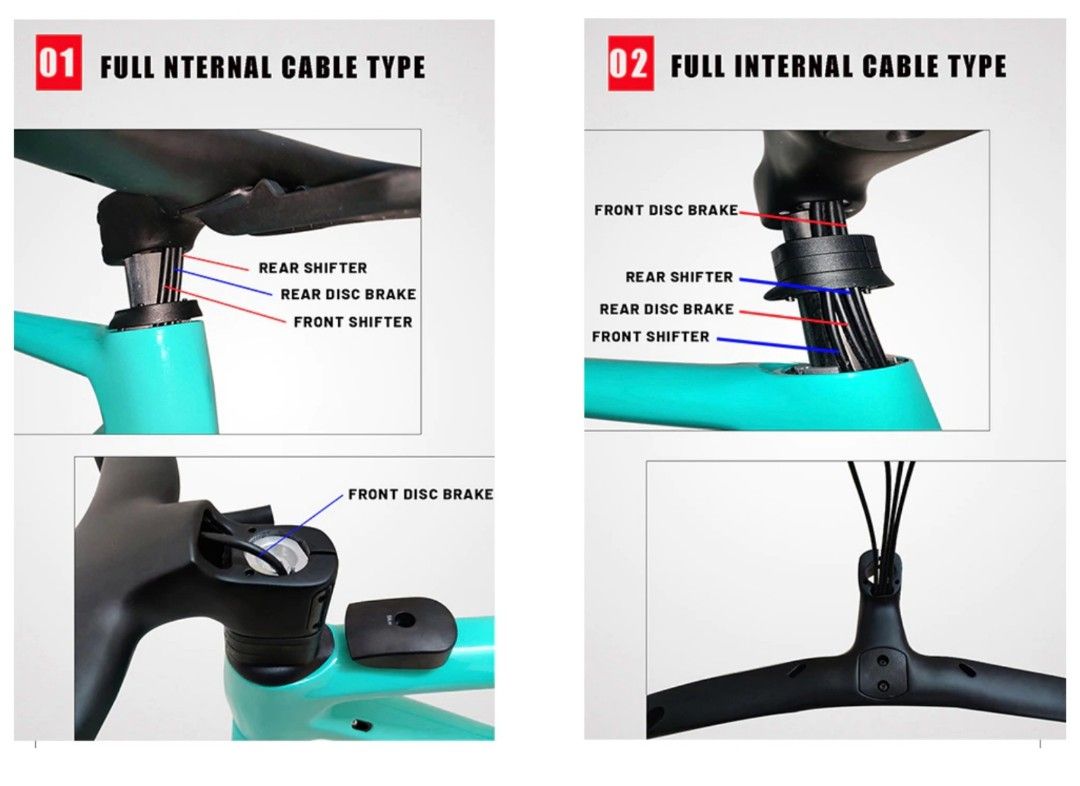 01 FULL NTERNAL CABLE TYPE

REAR SHIFTER
REAR DISC BRAKE
FRONT SHIFTER

FRONT DISC BRAKE

02 FULL INTERNAL CABLE TYPE

FRONT DISC BRAKE
REAR SHIFTER
REAR DISC BRAKE
FRONT SHIFTER