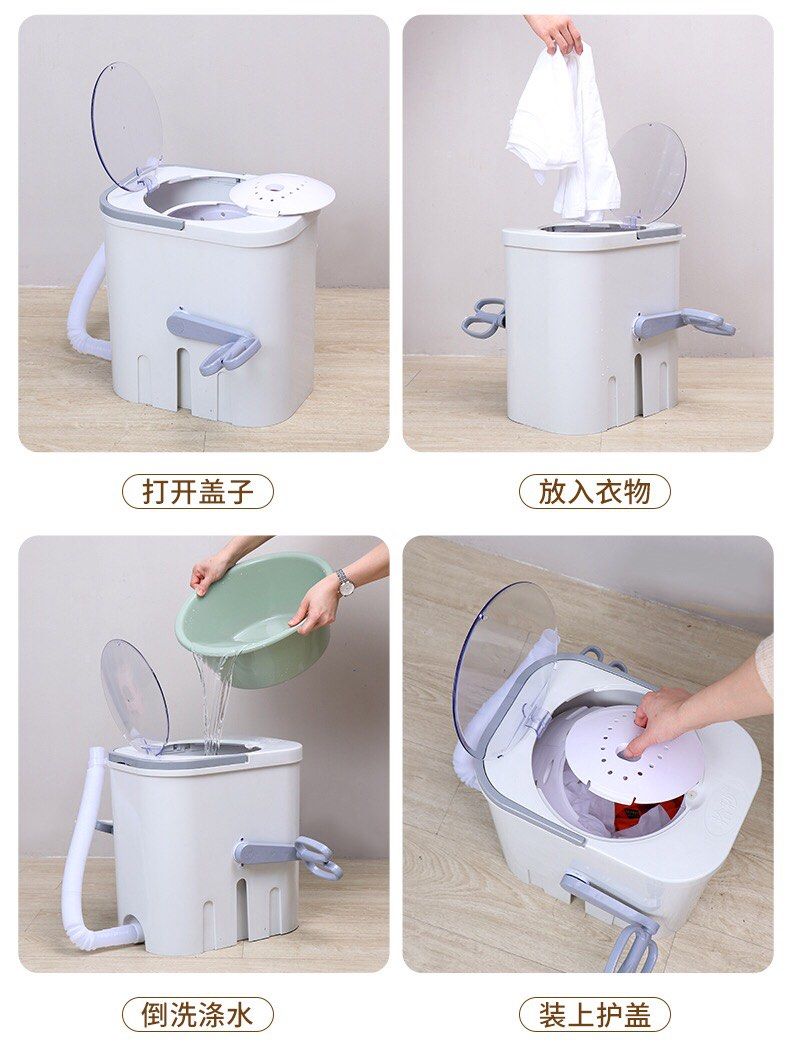 打开盖子

放入衣物

倒洗涤水

装上护盖