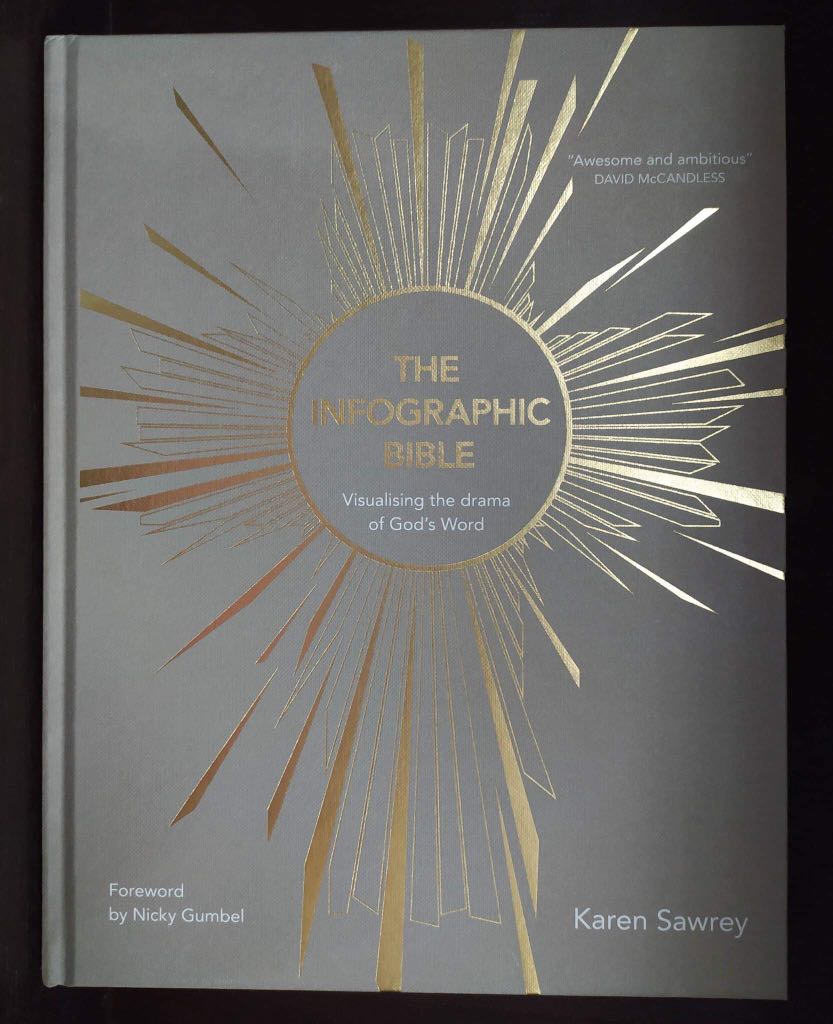 "Awesome and ambitious"
DAVID McCANDLESS

THE INFOGRAPHIC BIBLE

Visualising the drama of God's Word

Foreword by Nicky Gumbel

Karen Sawrey