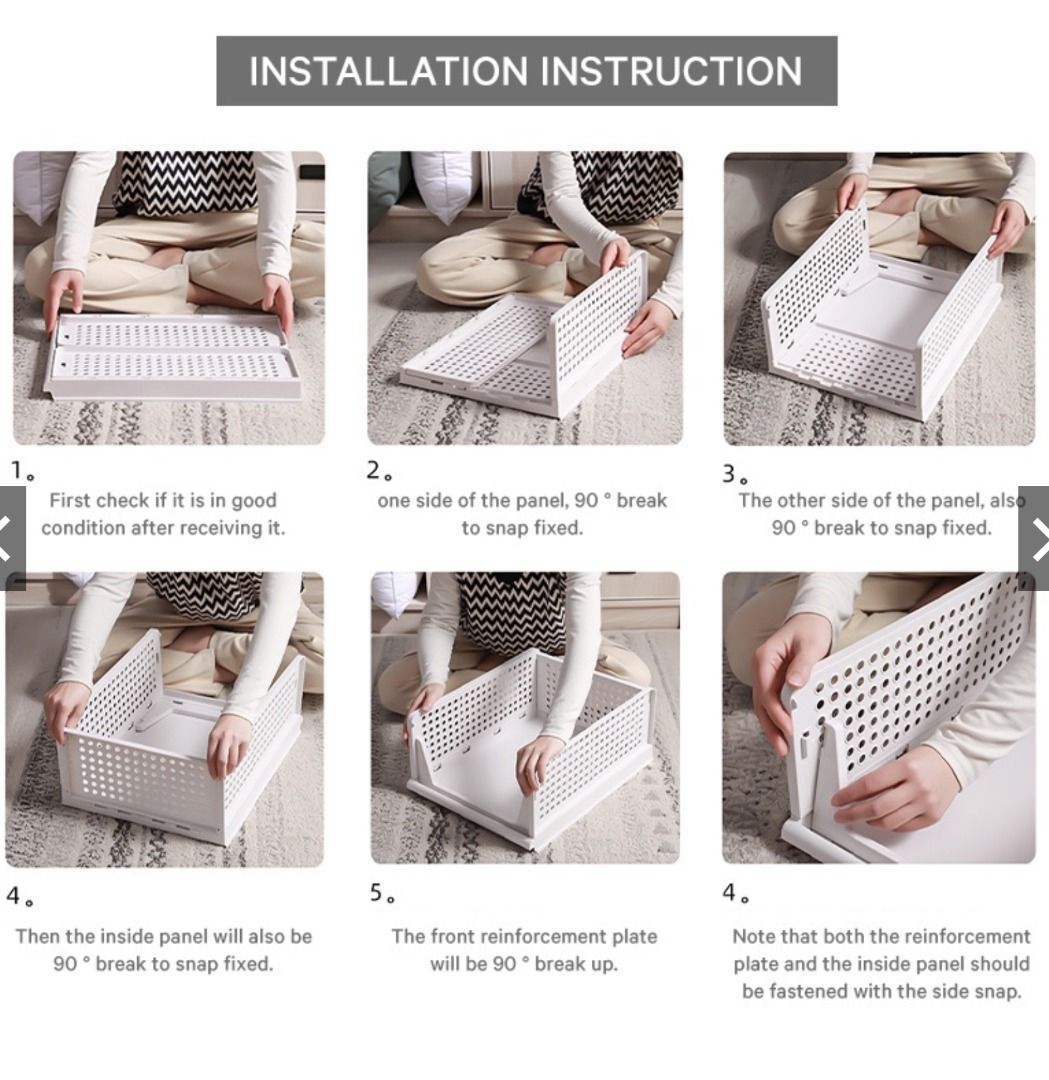 INSTALLATION INSTRUCTION

1。
First check if it is in good condition after receiving it.

2。
one side of the panel, 90 ° break to snap fixed.

3。
The other side of the panel, also 90 ° break to snap fixed.

4。
Then the inside panel will also be 90 ° break to snap fixed.

5。
The front reinforcement plate will be 90 ° break up.

4。
Note that both the reinforcement plate and the inside panel should be fastened with the side snap.