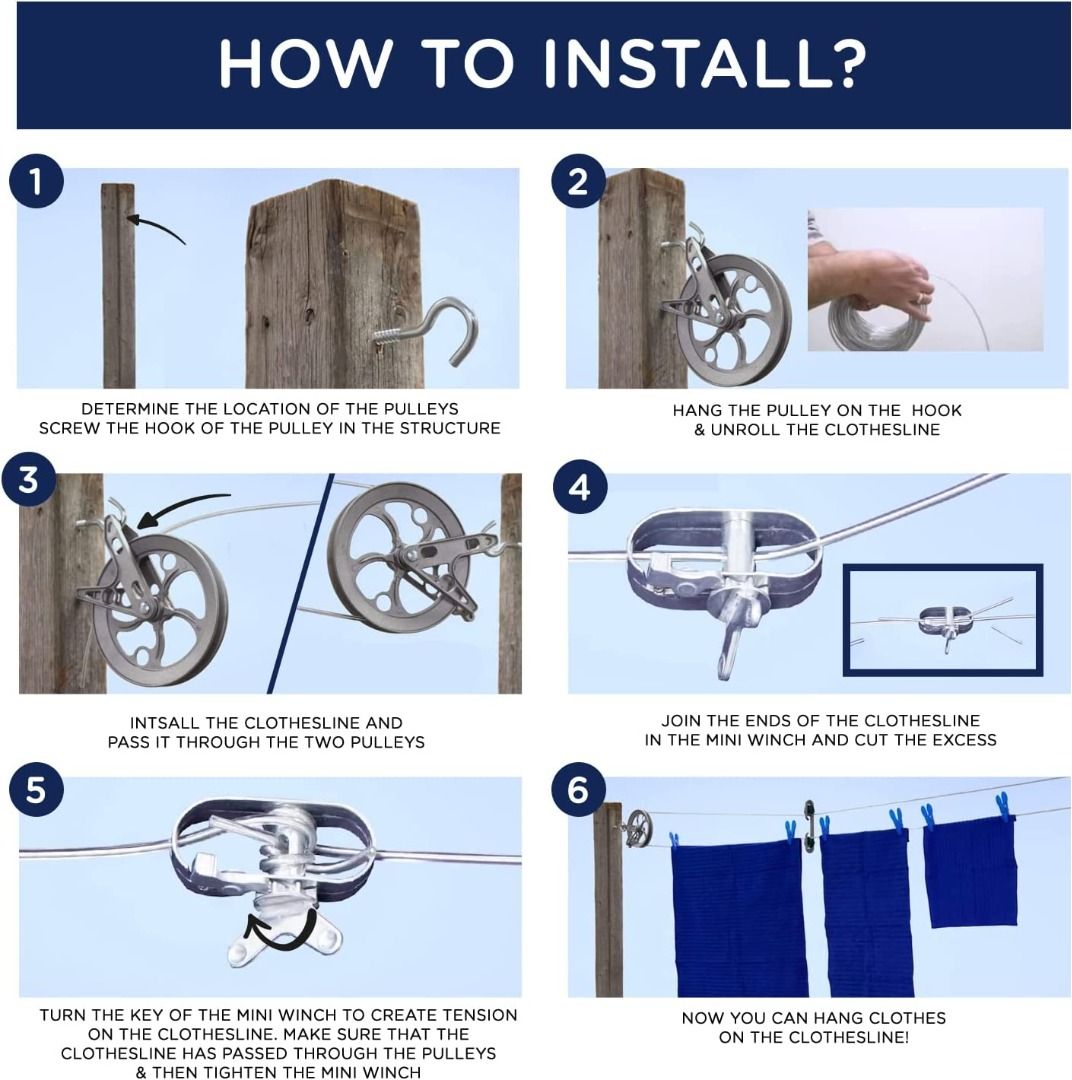 HOW TO INSTALL?

1

DETERMINE THE LOCATION OF THE PULLEYS
SCREW THE HOOK OF THE PULLEY IN THE STRUCTURE

2

HANG THE PULLEY ON THE HOOK
& UNROLL THE CLOTHESLINE

3

INTSALL THE CLOTHESLINE AND
PASS IT THROUGH THE TWO PULLEYS

4

JOIN THE ENDS OF THE CLOTHESLINE
IN THE MINI WINCH AND CUT THE EXCESS

5

TURN THE KEY OF THE MINI WINCH TO CREATE TENSION ON THE CLOTHESLINE. MAKE SURE THAT THE CLOTHESLINE HAS PASSED THROUGH THE PULLEYS & THEN TIGHTEN THE MINI WINCH

6

NOW YOU CAN HANG CLOTHES
ON THE CLOTHESLINE!