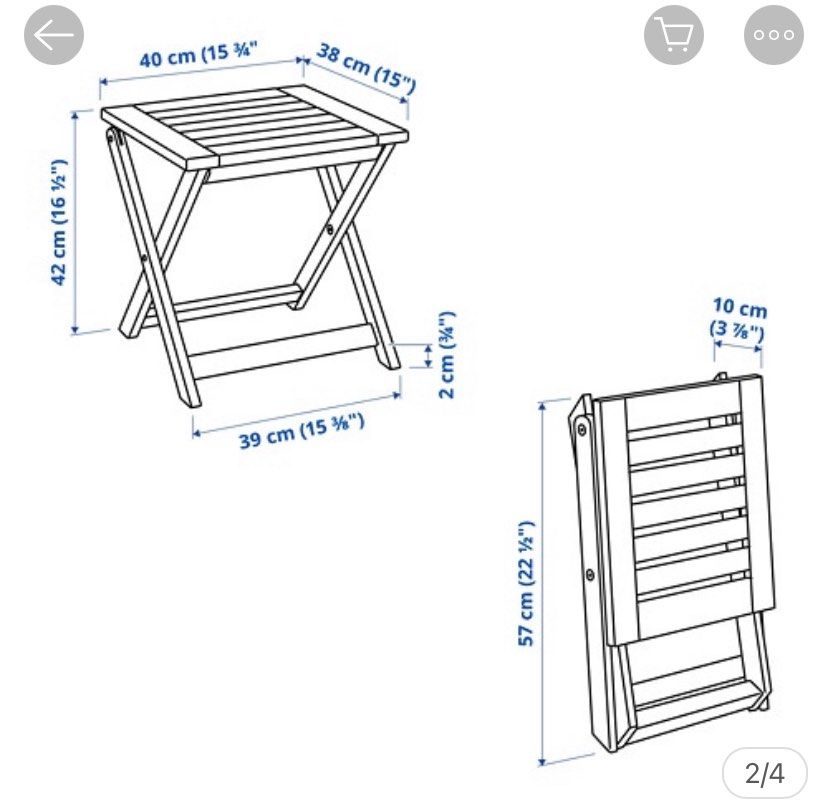 40 cm (15 ¾"

38 cm (15")

42 cm (16 ½")

2 cm (¾")

39 cm (15 ⅜")

10 cm (3 ⅞")

57 cm (22 ½")

2/4