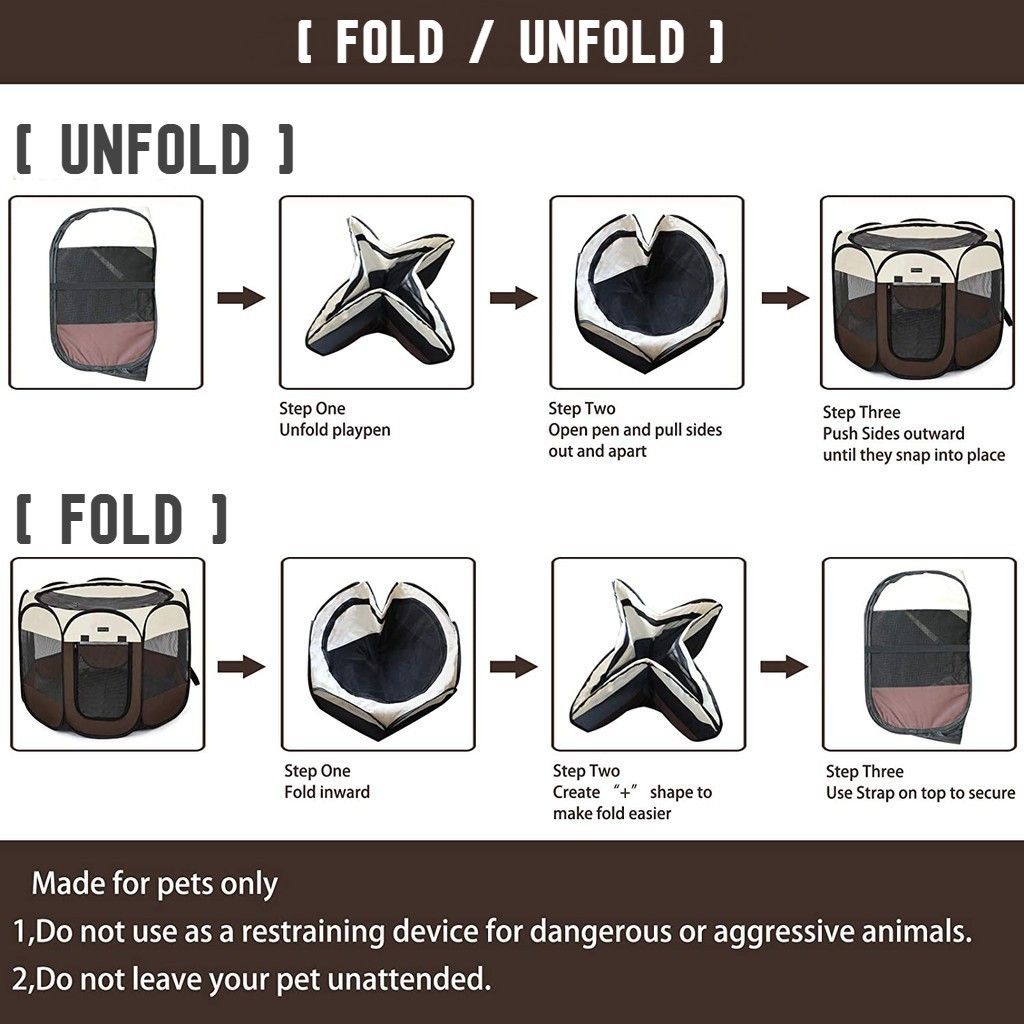 [ FOLD / UNFOLD ]

[ UNFOLD ]

Step One
Unfold playpen

Step Two
Open pen and pull sides out and apart

Step Three
Push Sides outward until they snap into place

[ FOLD ]

Step One
Fold inward

Step Two
Create “+” shape to make fold easier

Step Three
Use Strap on top to secure

Made for pets only
1,Do not use as a restraining device for dangerous or aggressive animals.
2,Do not leave your pet unattended.