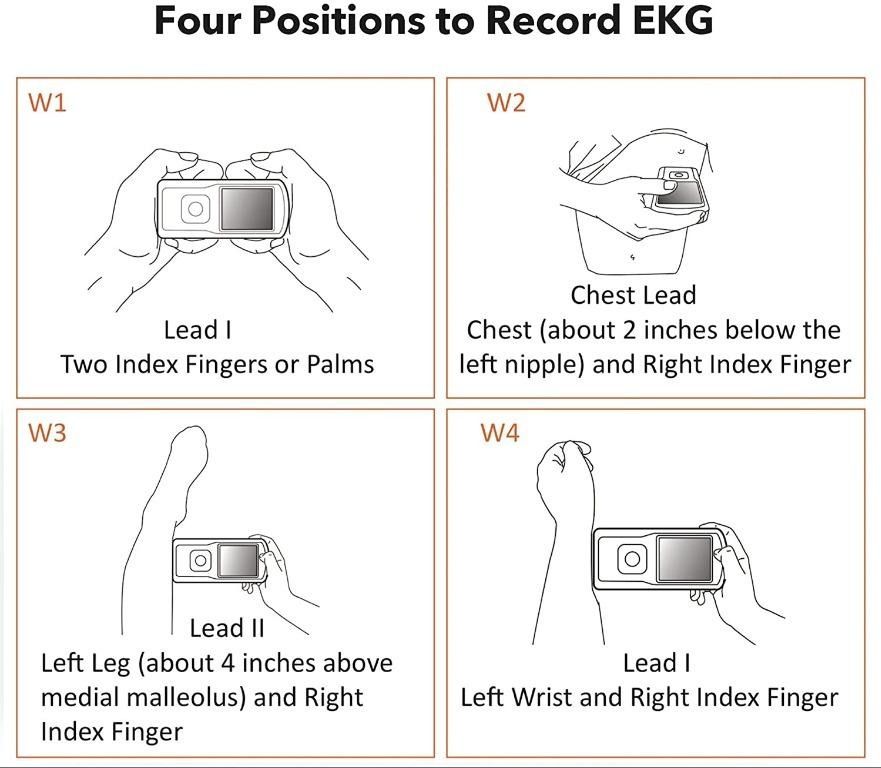 Four Positions to Record EKG

W1

Lead I
Two Index Fingers or Palms

W2

Chest Lead
Chest (about 2 inches below the left nipple) and Right Index Finger

W3

Lead II
Left Leg (about 4 inches above medial malleolus) and Right Index Finger

W4

Lead I
Left Wrist and Right Index Finger