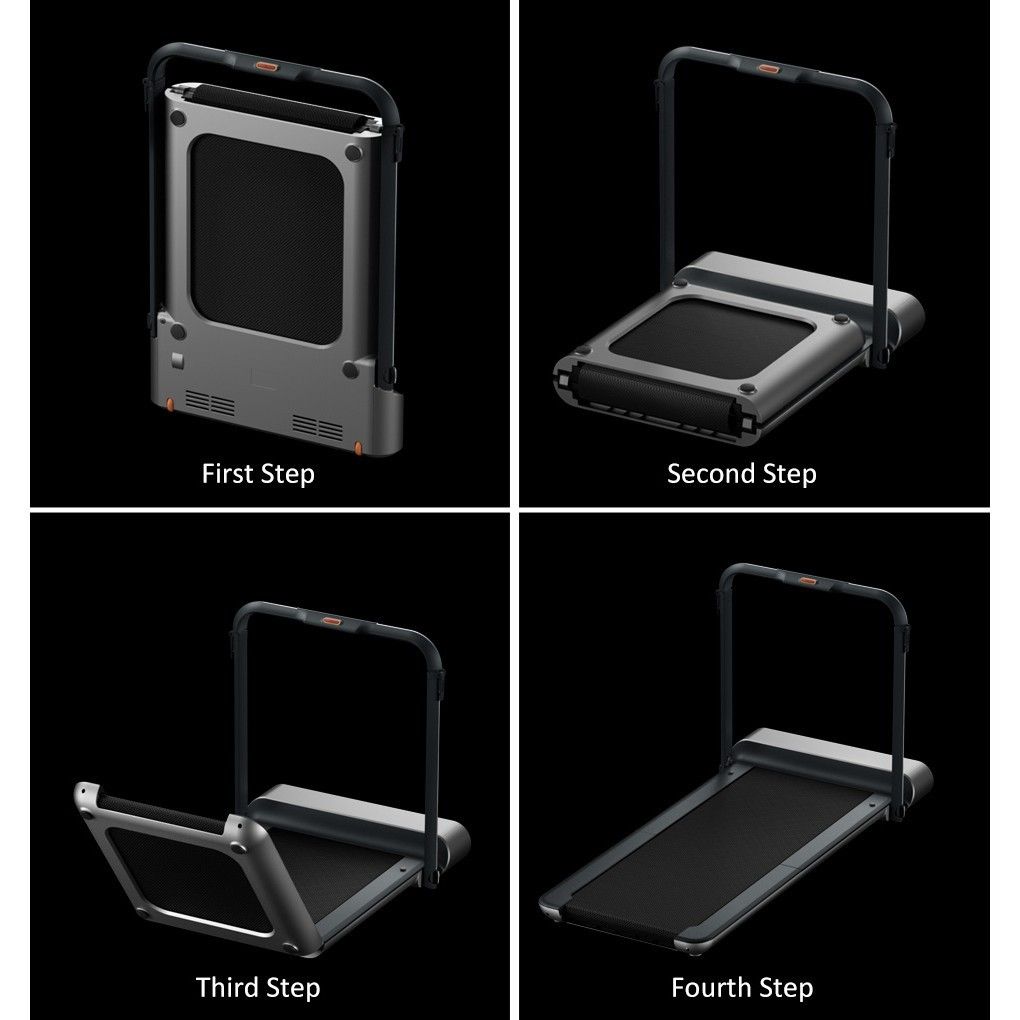 First Step

Second Step

Third Step

Fourth Step