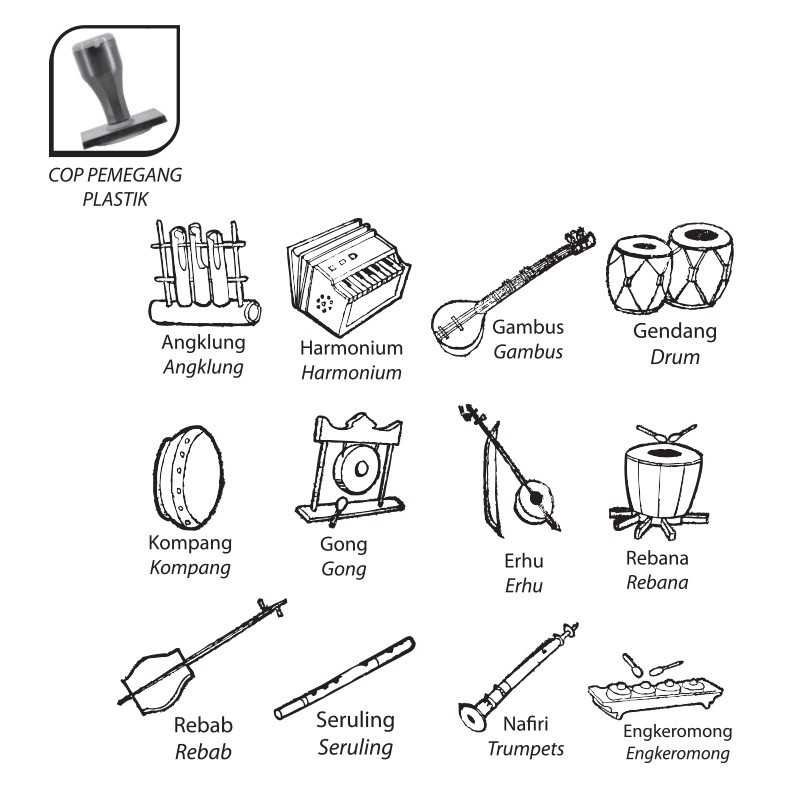 COP PEMEGANG PLASTIK

Angklung
Angklung

Harmonium
Harmonium

Gambus
Gambus

Gendang
Drum

Kompang
Kompang

Gong
Gong

Erhu
Erhu

Rebana
Rebana

Rebab
Rebab

Seruling
Seruling

Nafiri
Trumpets

Engkeromong
Engkeromong