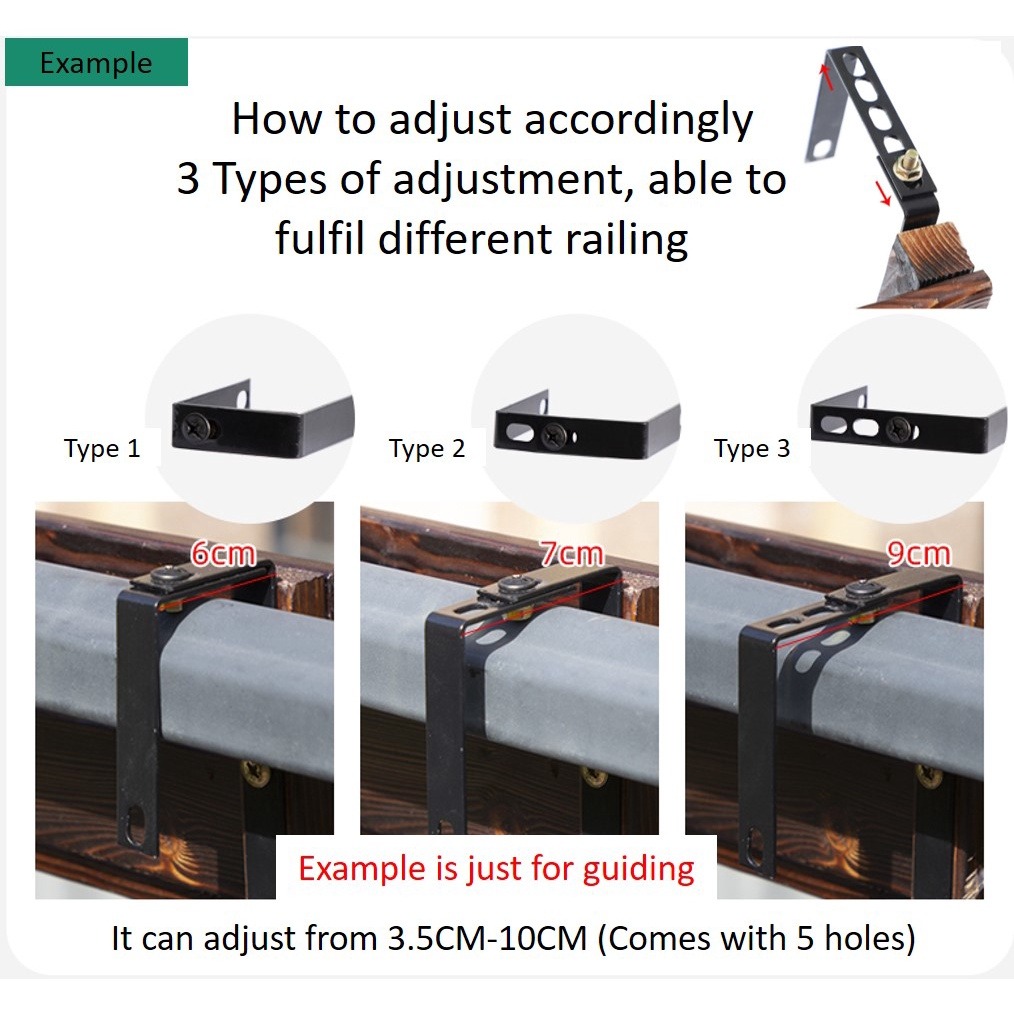 Example

How to adjust accordingly
3 Types of adjustment, able to fulfil different railing

Type 1

Type 2

Type 3

6cm

7cm

9cm

Example is just for guiding

It can adjust from 3.5CM-10CM (Comes with 5 holes)