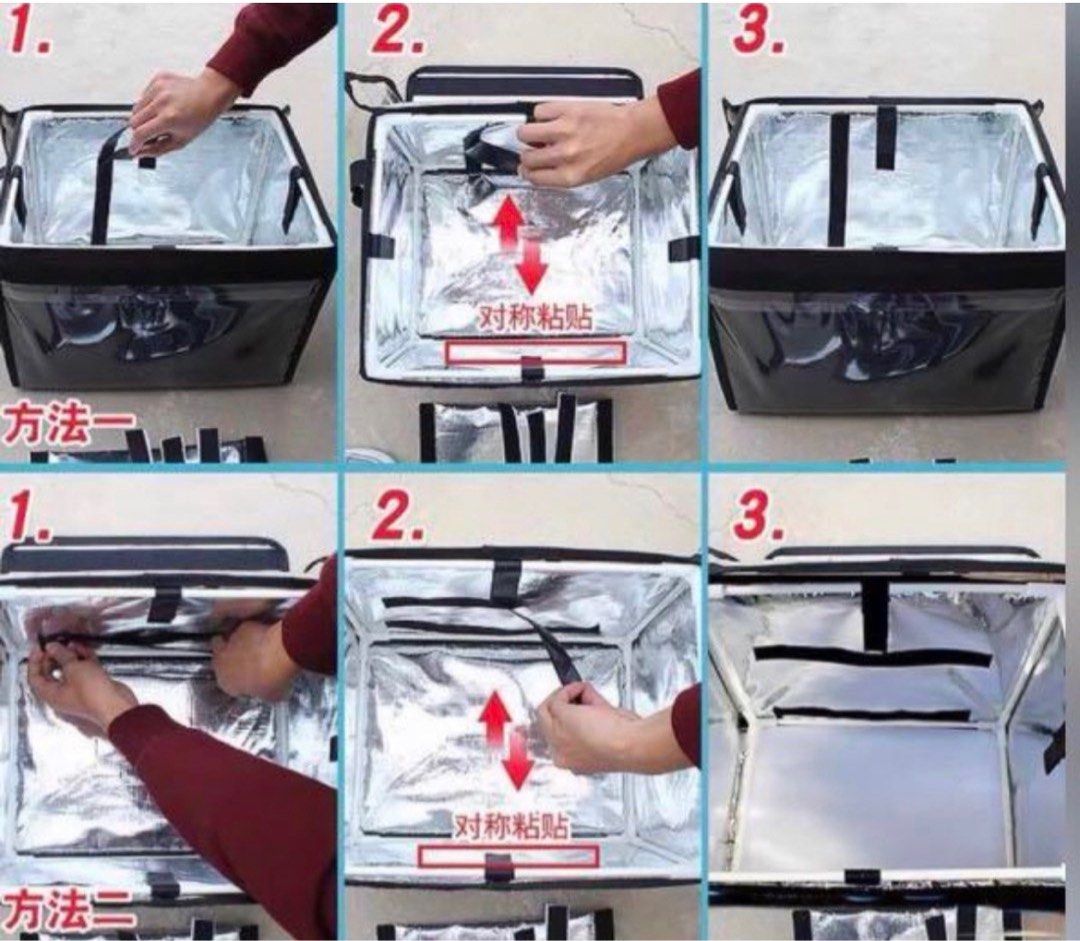 1.

方法一

2.

对称粘贴

3.

1.

方法二

2.

对称粘贴

3.