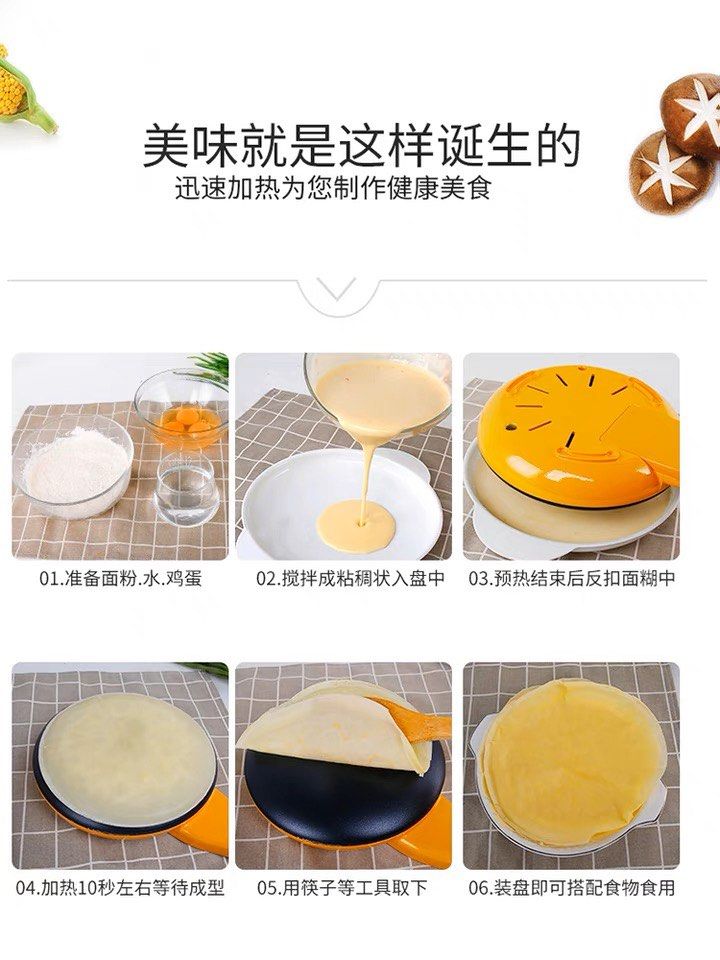 美味就是这样诞生的
迅速加热为您制作健康美食

01.准备面粉.水.鸡蛋

02.搅拌成粘稠状入盘中

03.预热结束后反扣面糊中

04.加热10秒左右等待成型

05.用筷子等工具取下

06.装盘即可搭配食物食用