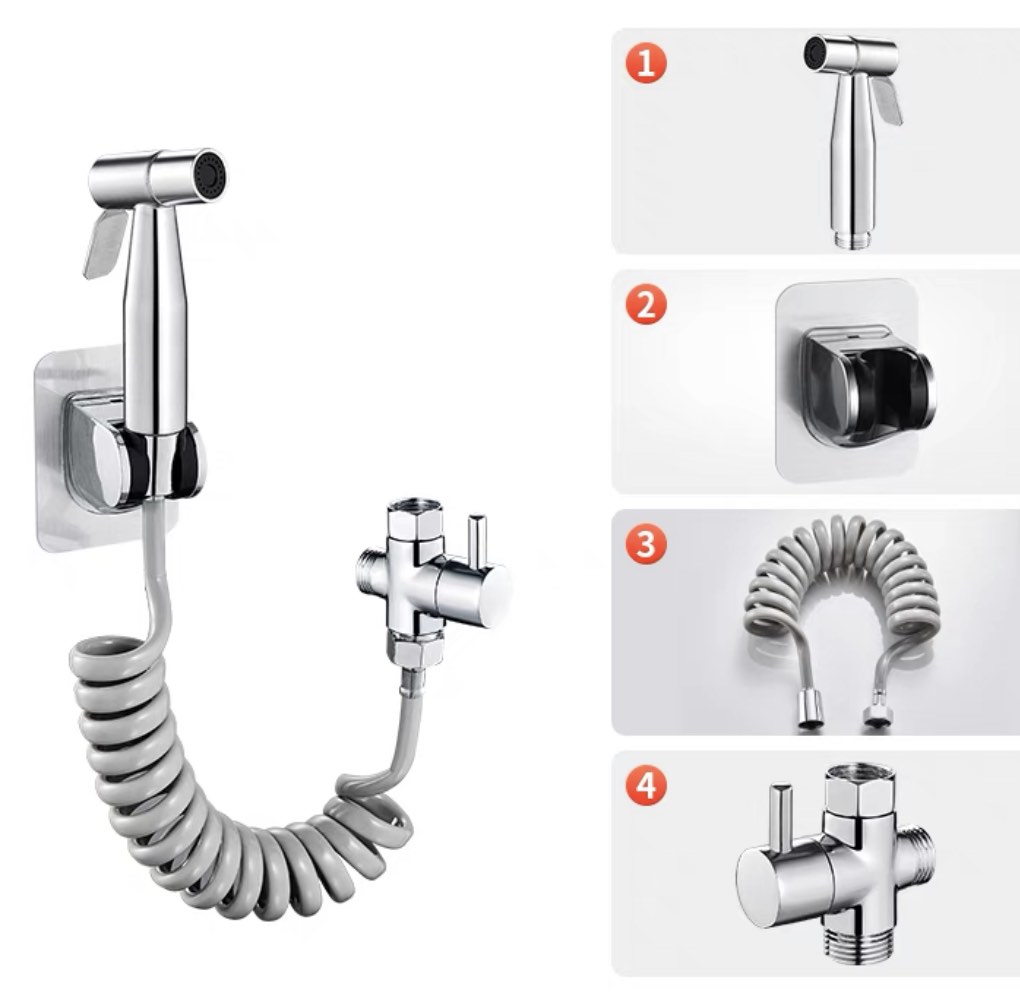 1
2
3
4